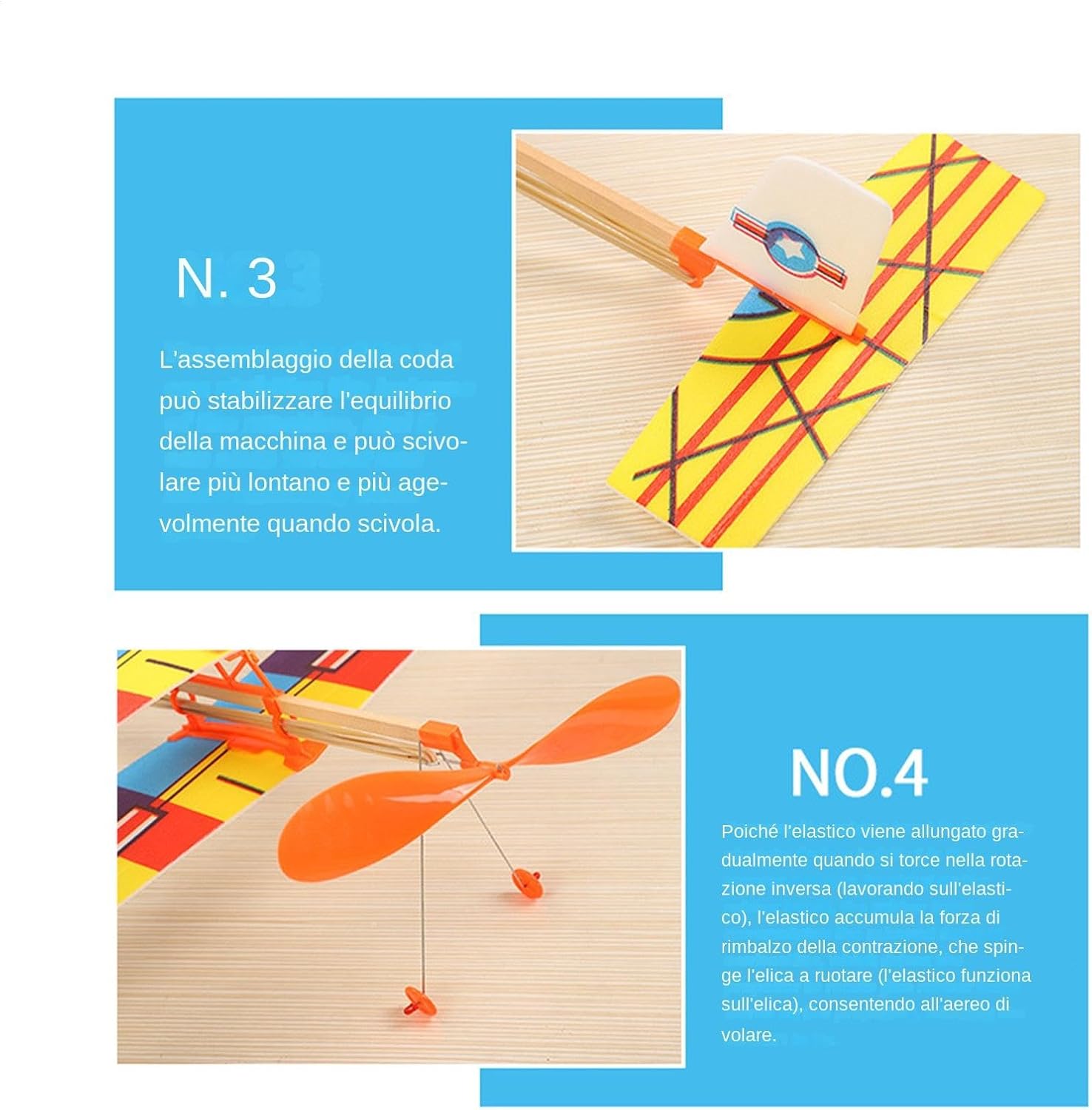 N. 3

L'assemblaggio della coda può stabilizzare l'equilibrio della macchina e può scivolare più lontano e più agevolmente quando scivola.

NO.4

Poiché l'elastico viene allungato gradualmente quando si torce nella rotazione inversa (lavorando sull'elastico), l'elastico accumula la forza di rimbalzo della contrazione, che spinge l'elica a ruotare (l'elastico funziona sull'elica), consentendo all'aereo di volare.