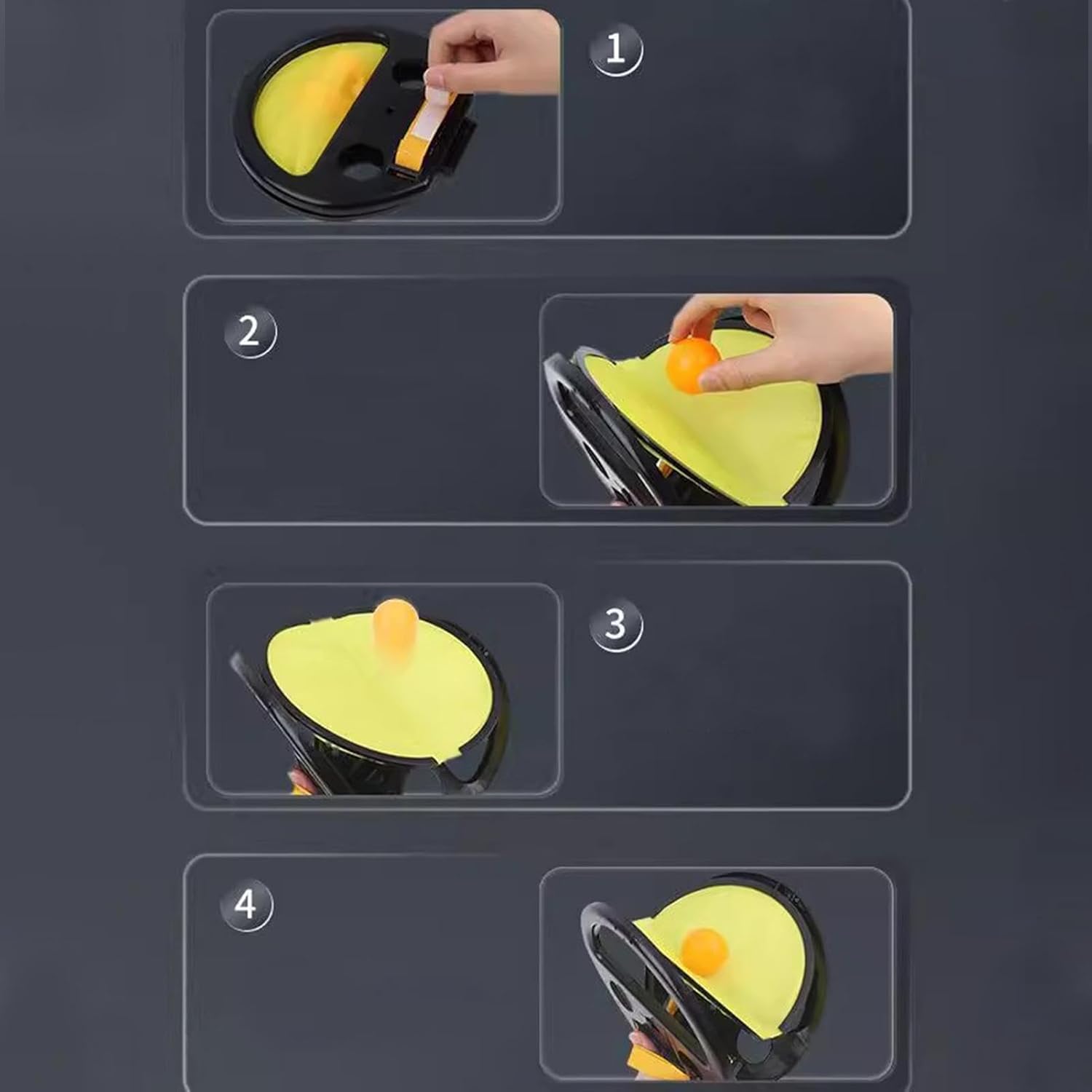 1

2

3

4