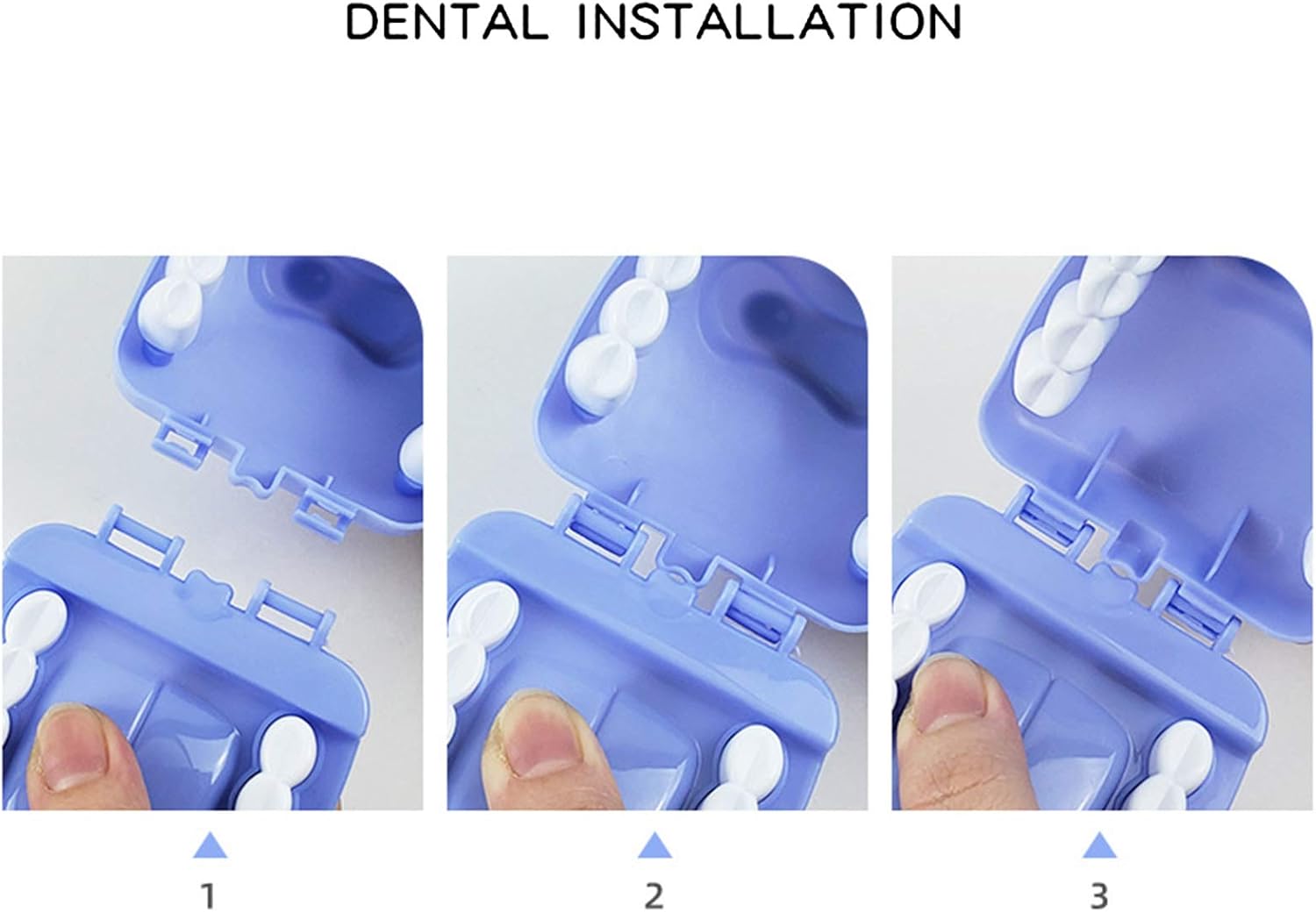 DENTAL INSTALLATION

1

2

3