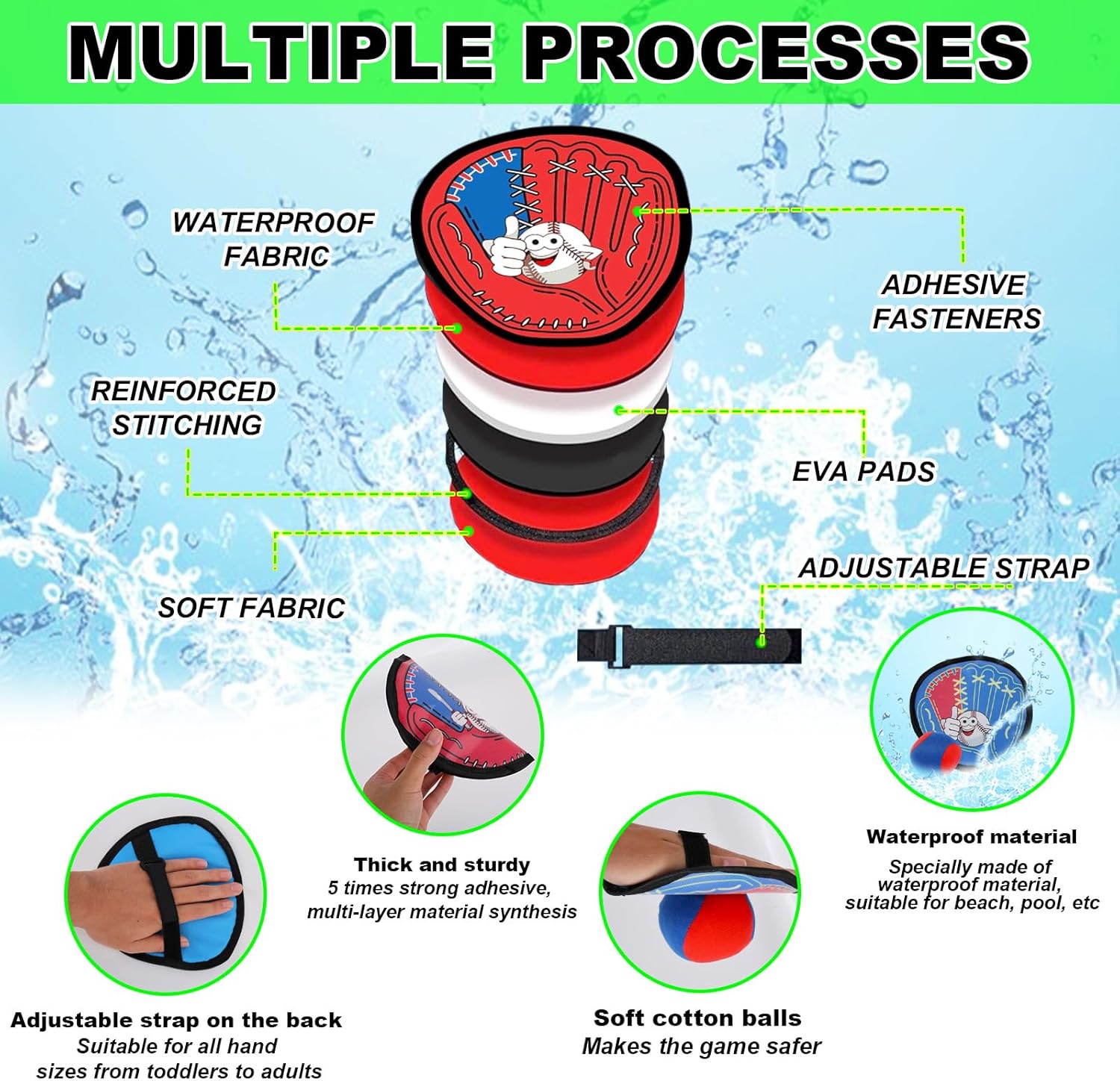 MULTIPLE PROCESSES

WATERPROOF FABRIC

ADHESIVE FASTENERS

REINFORCED STITCHING

EVA PADS

SOFT FABRIC

ADJUSTABLE STRAP

Thick and sturdy
5 times strong adhesive, multi-layer material synthesis

Waterproof material
Specially made of waterproof material, suitable for beach, pool, etc

Adjustable strap on the back
Suitable for all hand sizes from toddlers to adults

Soft cotton balls
Makes the game safer