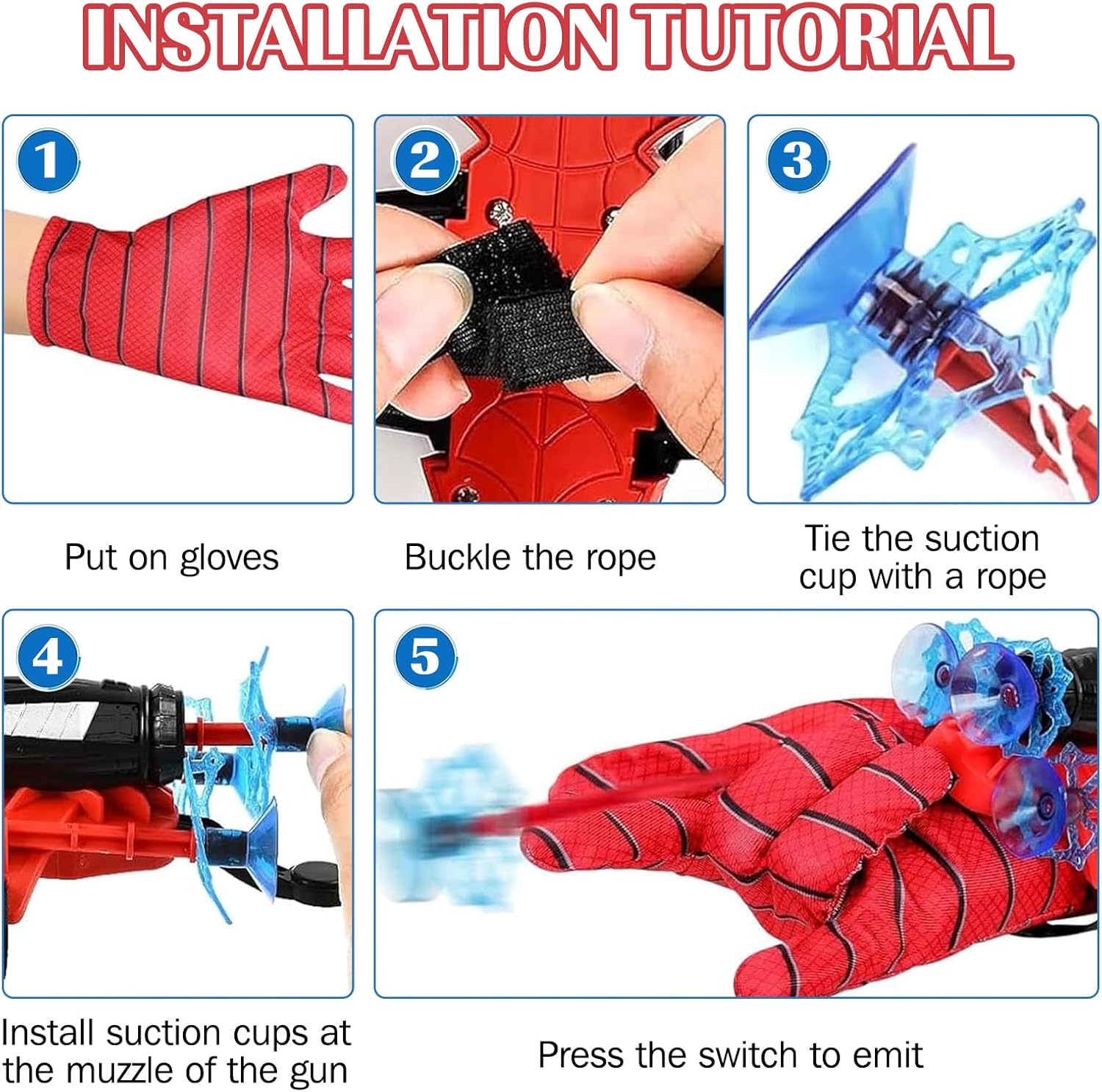 INSTALLATION TUTORIAL

1

Put on gloves

2

Buckle the rope

3

Tie the suction cup with a rope

4

Install suction cups at the muzzle of the gun

5

Press the switch to emit