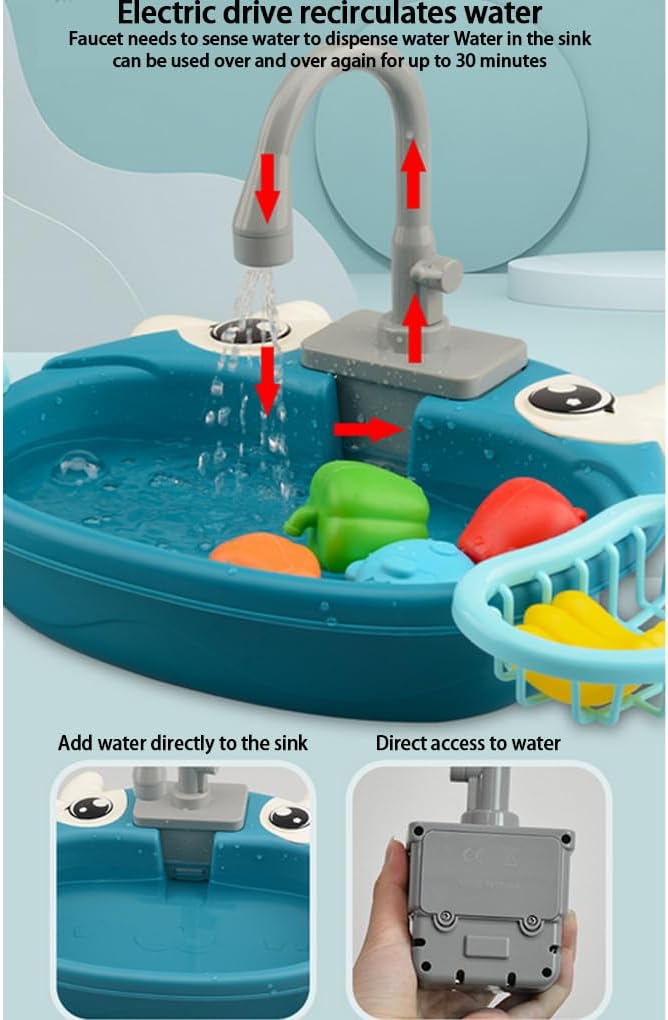 Electric drive recirculates water

Faucet needs to sense water to dispense water Water in the sink can be used over and over again for up to 30 minutes

Add water directly to the sink

Direct access to water