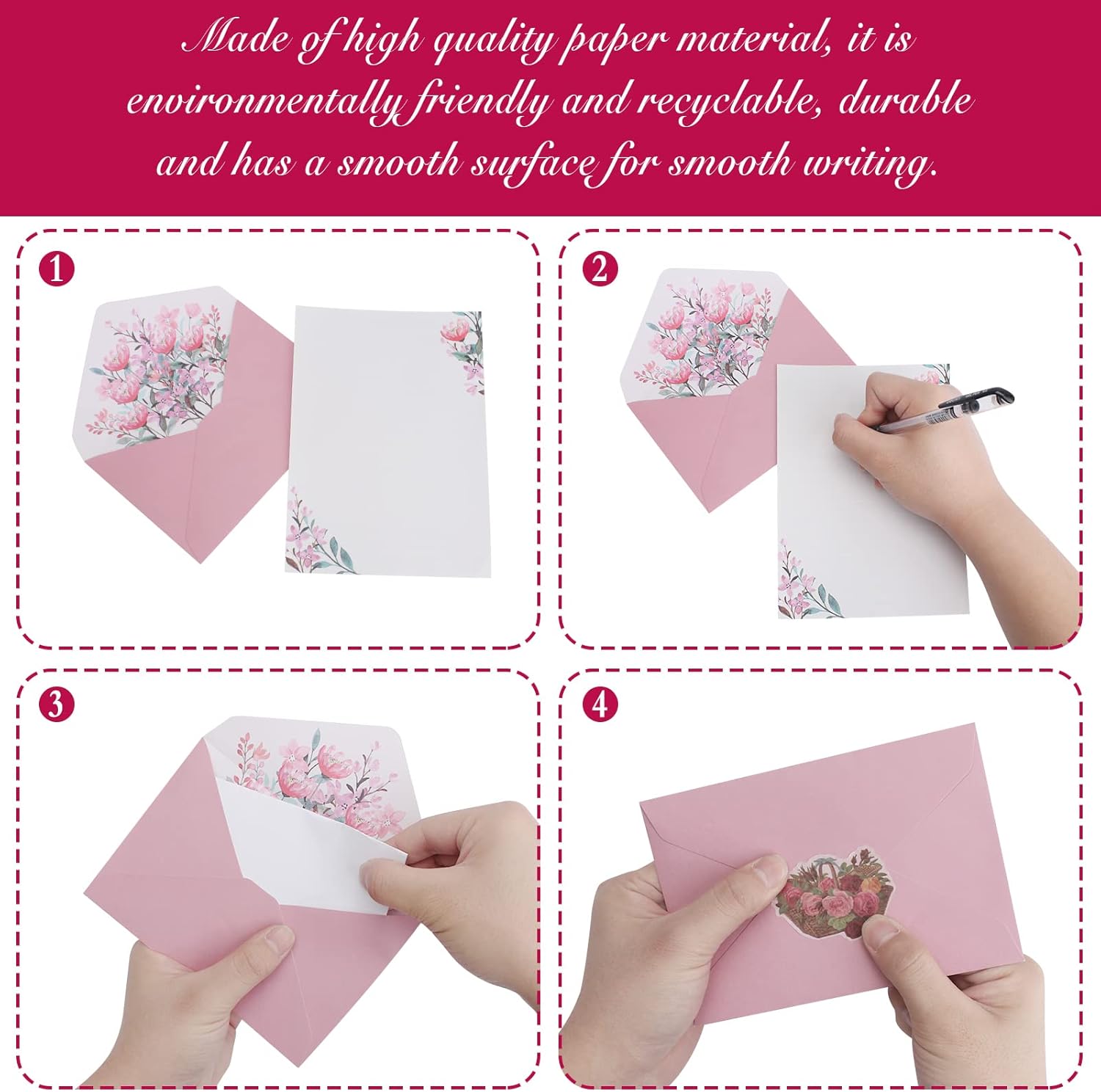 Made of high quality paper material, it is environmentally friendly and recyclable, durable and has a smooth surface for smooth writing.

1

2

3

4