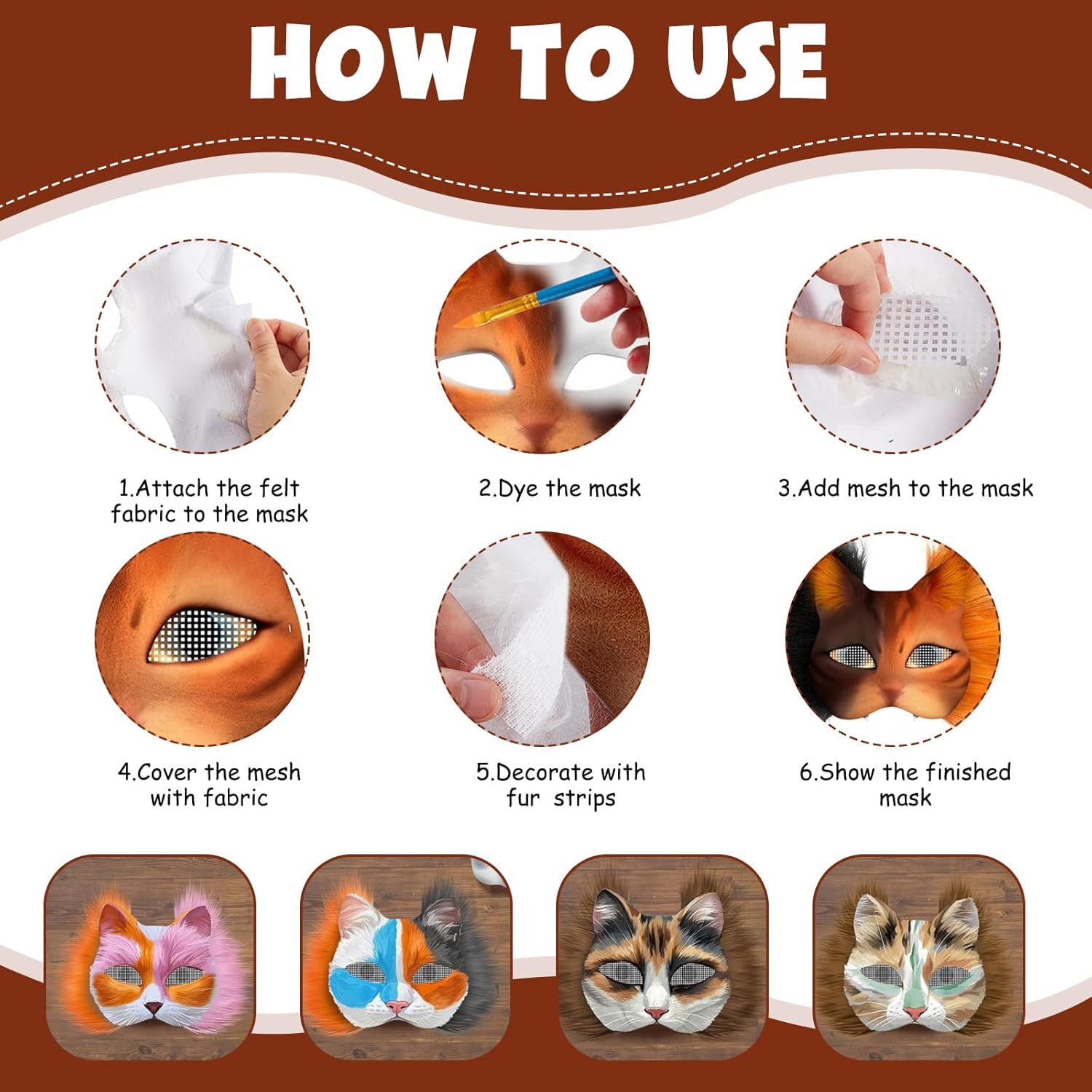 HOW TO USE

1.Attach the felt fabric to the mask

2.Dye the mask

3.Add mesh to the mask

4.Cover the mesh with fabric

5.Decorate with fur strips

6.Show the finished mask