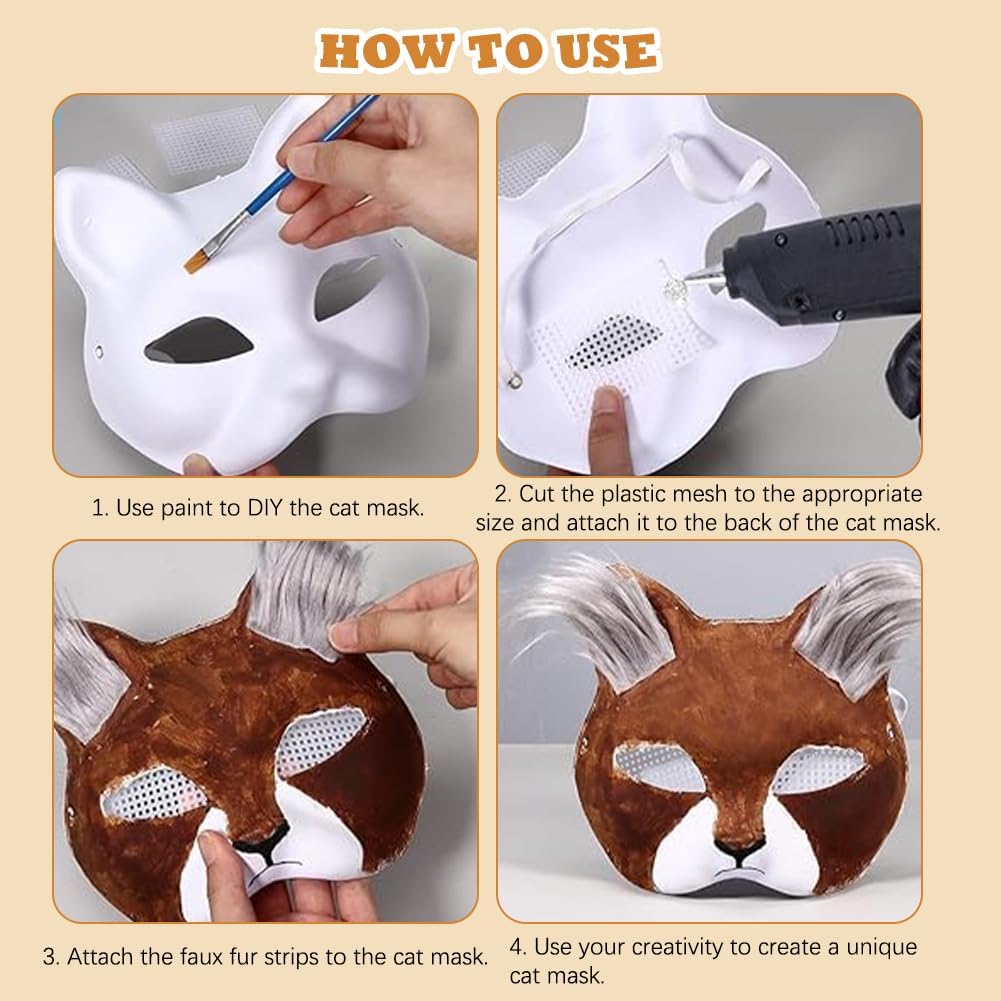 HOW TO USE

1. Use paint to DIY the cat mask.

2. Cut the plastic mesh to the appropriate size and attach it to the back of the cat mask.

3. Attach the faux fur strips to the cat mask.

4. Use your creativity to create a unique cat mask.