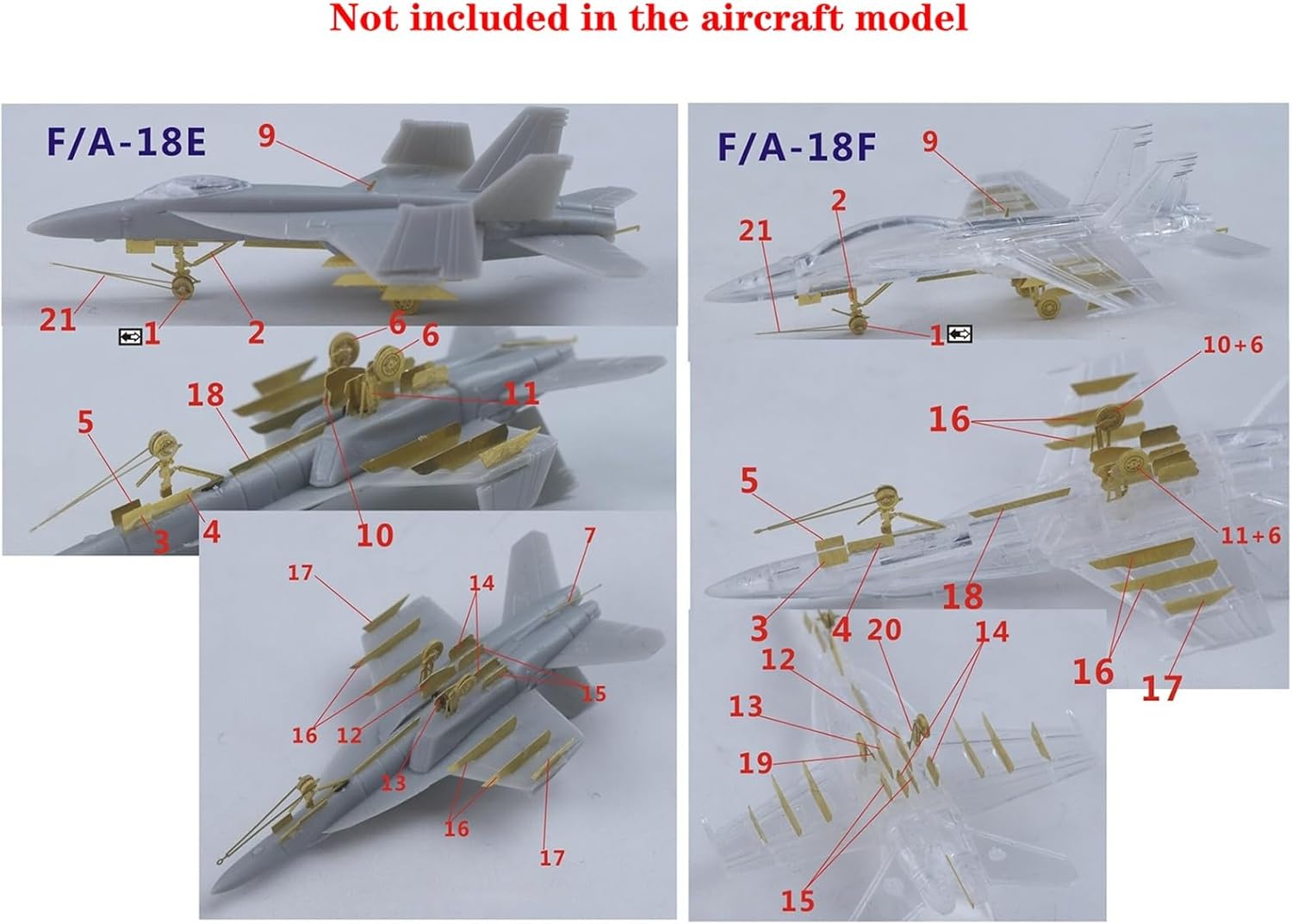 Not included in the aircraft model

F/A-18E

9
21
1
2
6
6
18
11
5
3
4
10
17
14
7
15
16
12
13
16
17

F/A-18F

9
2
21
1
10+6
16
5
11+6
18
3
4
20
14
12
13
19
16
17
15