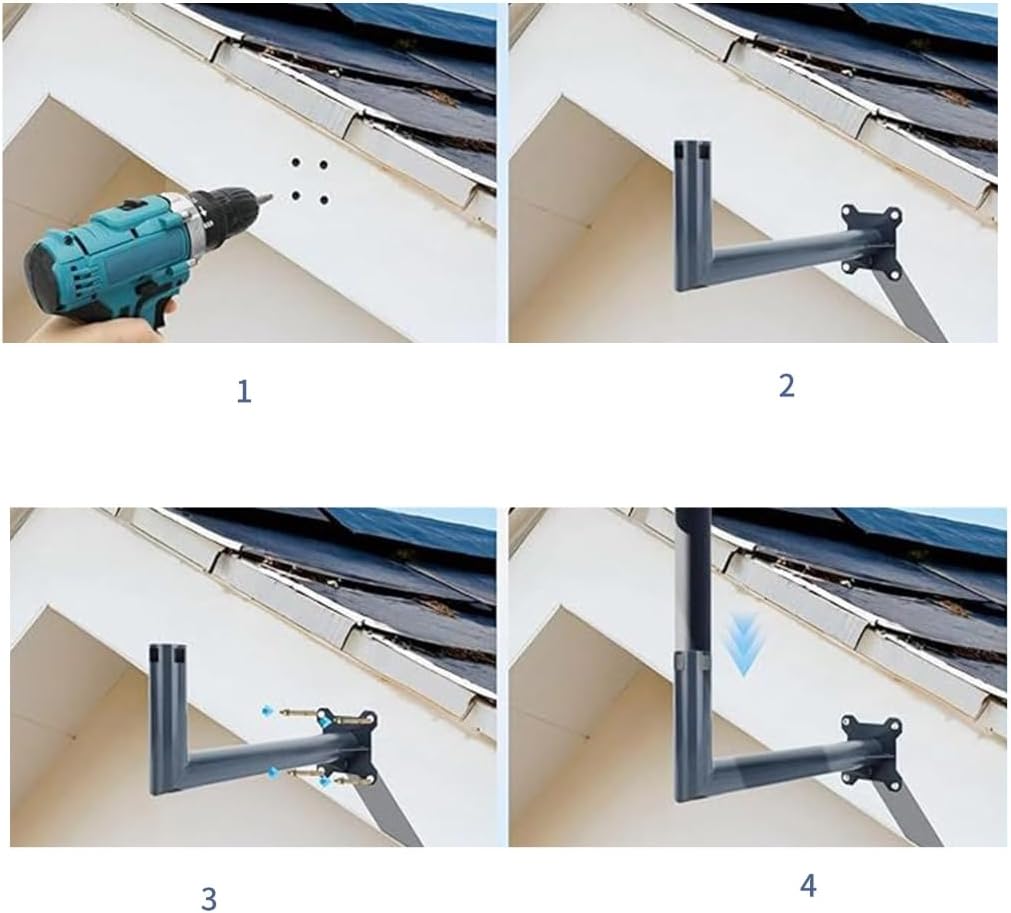 1

2

3

4