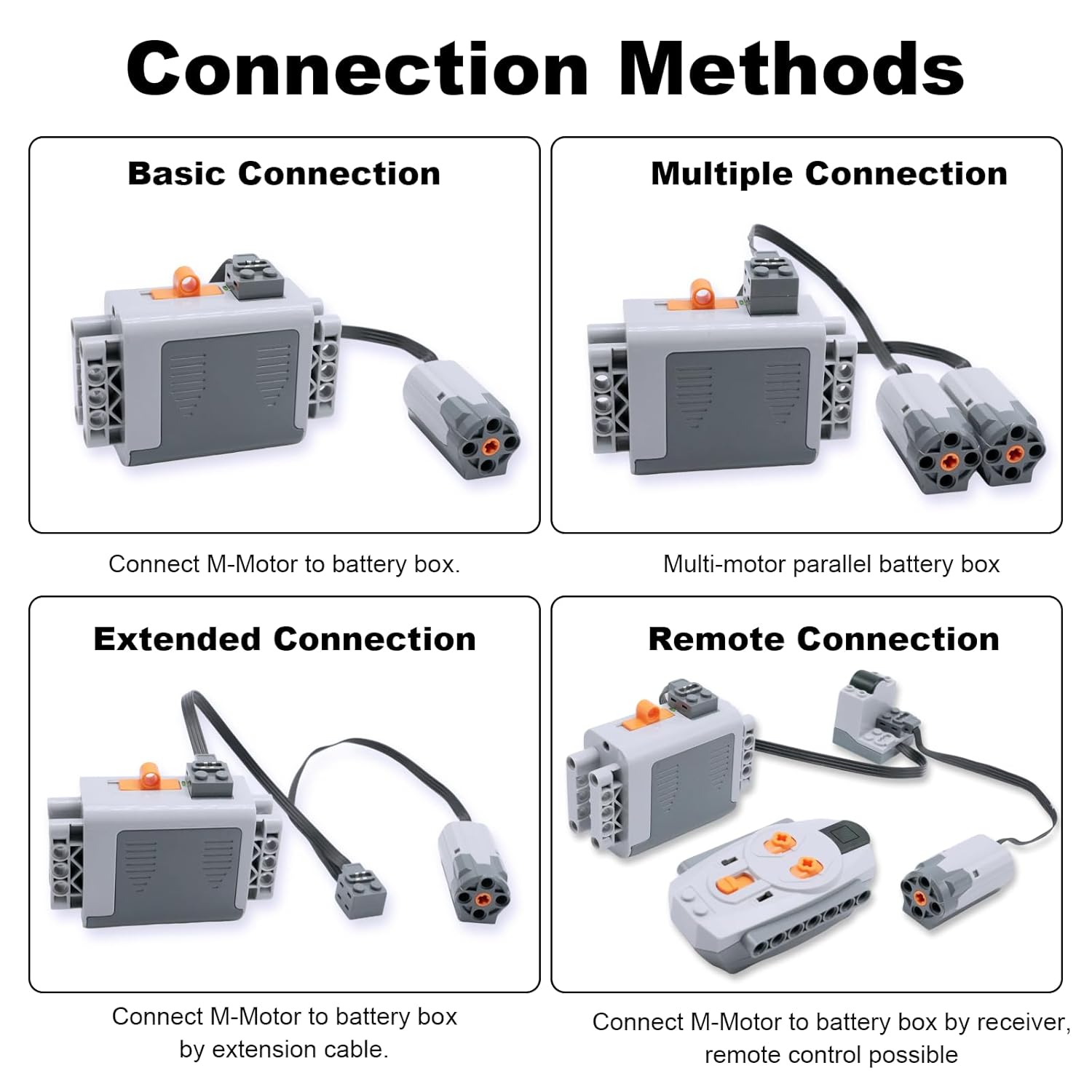 Connection Methods

Basic Connection

Connect M-Motor to battery box.

Multiple Connection

Multi-motor parallel battery box

Extended Connection

Connect M-Motor to battery box by extension cable.

Remote Connection

Connect M-Motor to battery box by receiver, remote control possible