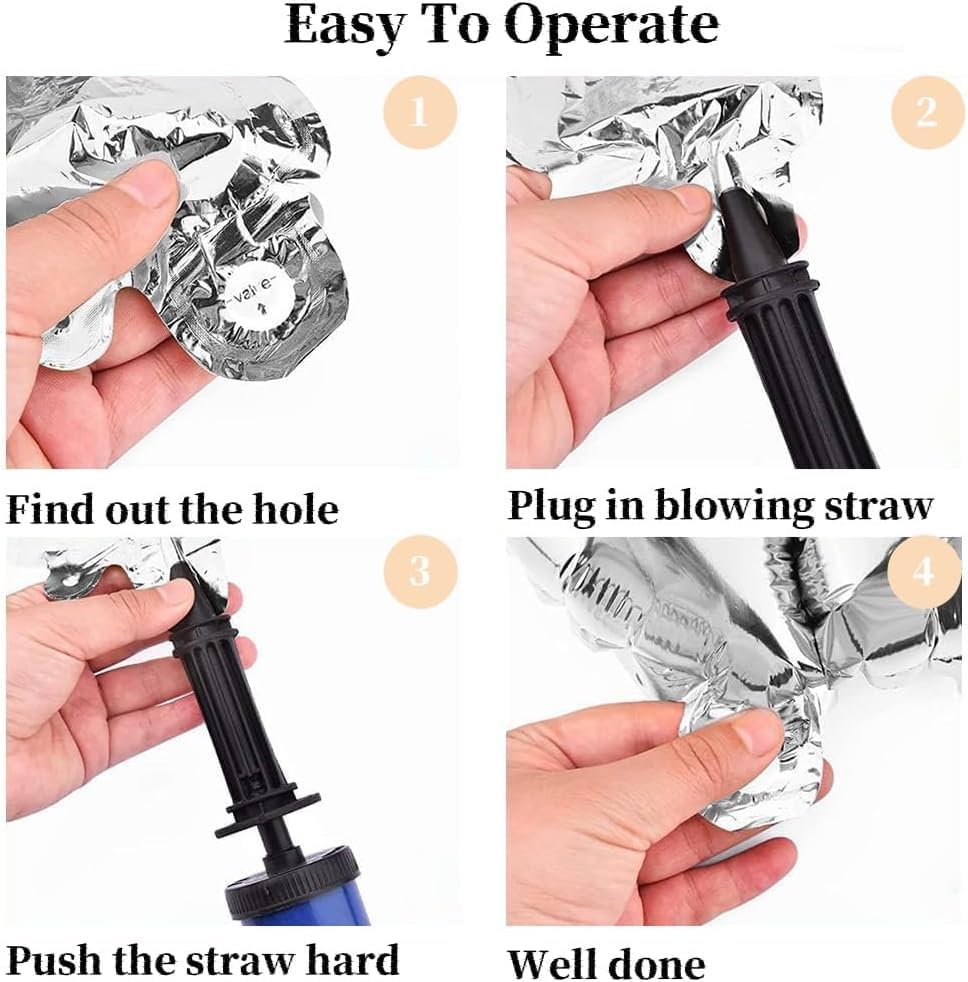 Easy To Operate

1

valve

Find out the hole

2

Plug in blowing straw

3

Push the straw hard

4

Well done