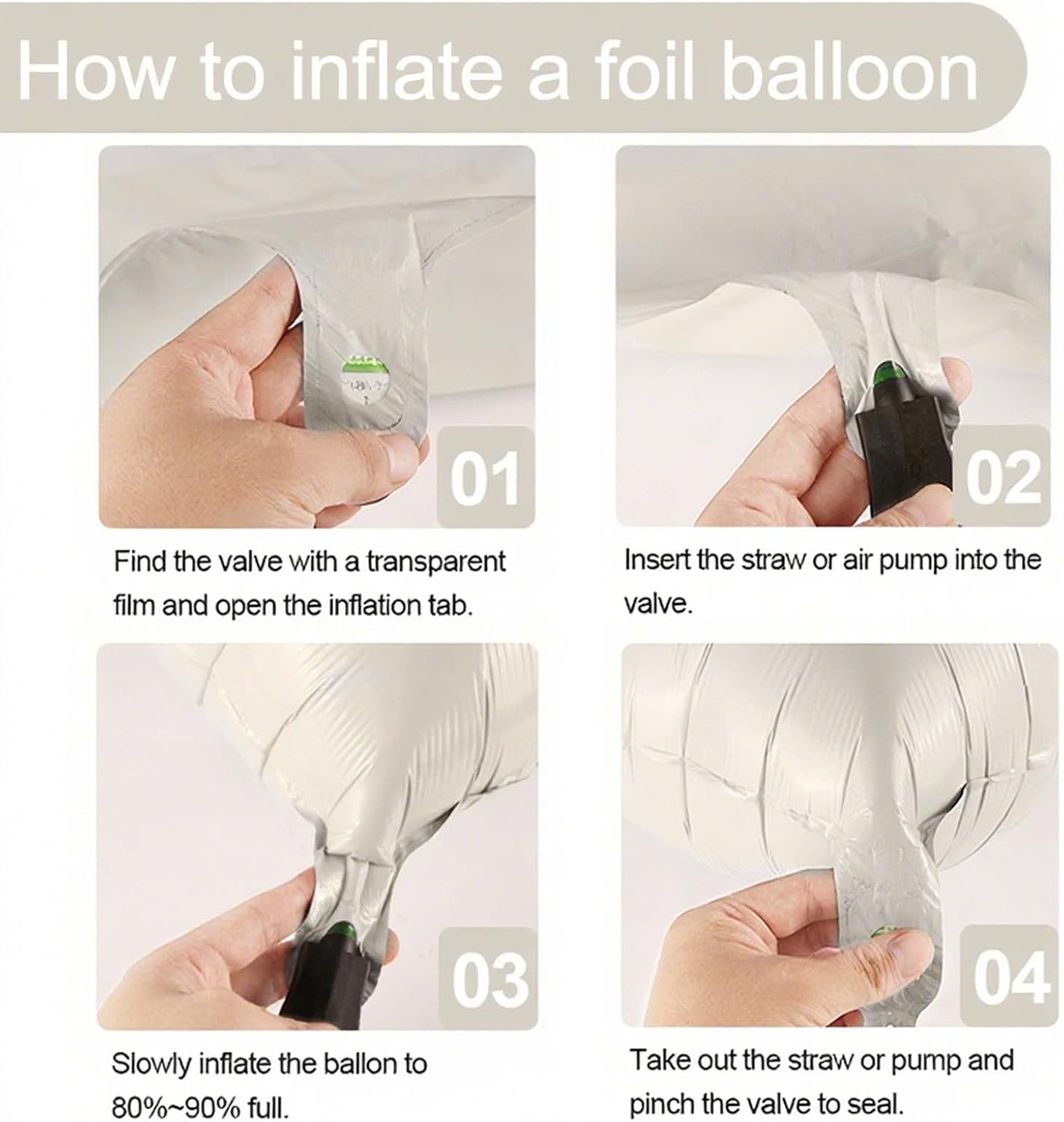 How to inflate a foil balloon

01

Find the valve with a transparent film and open the inflation tab.

02

Insert the straw or air pump into the valve.

03

Slowly inflate the ballon to 80%~90% full.

04

Take out the straw or pump and pinch the valve to seal.