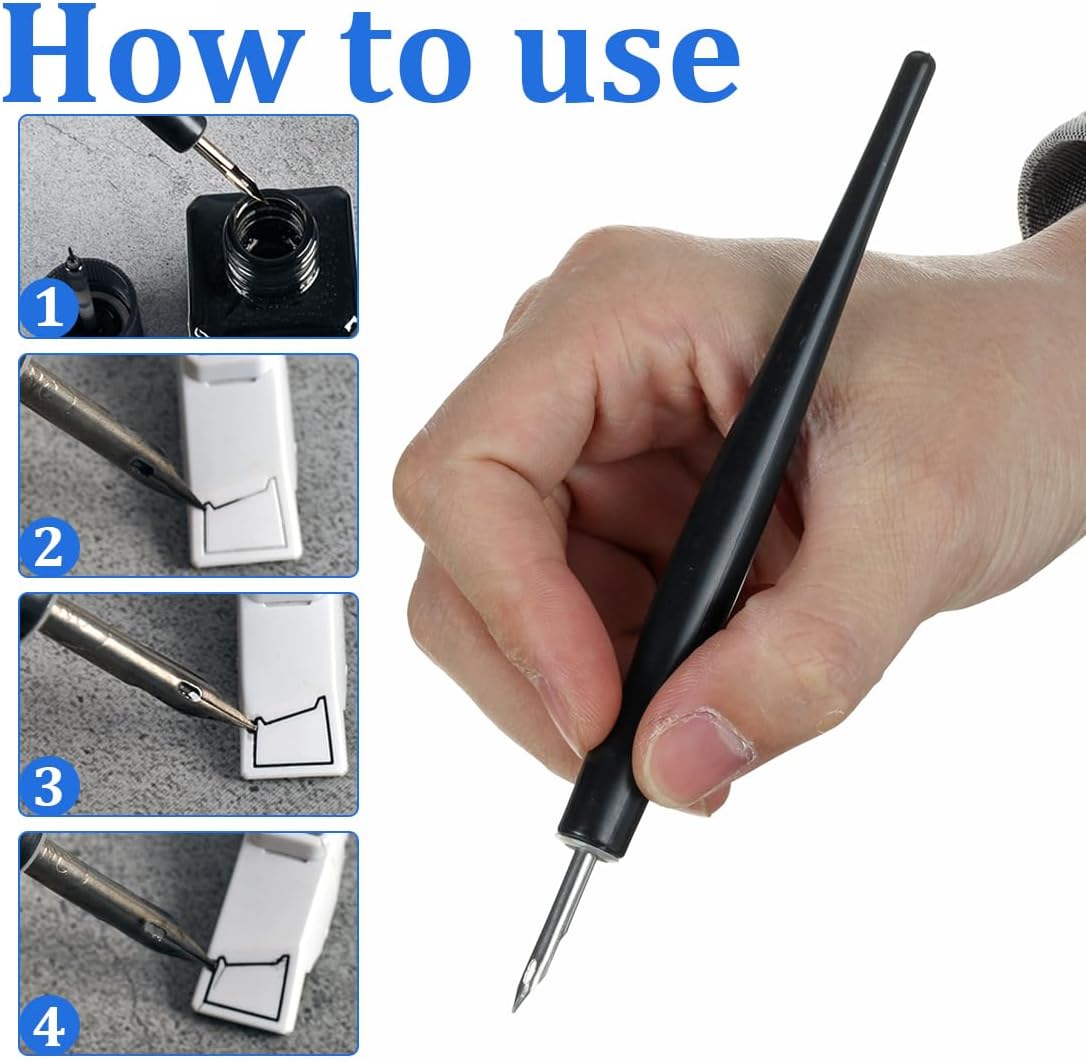 How to use

1

2

3

4