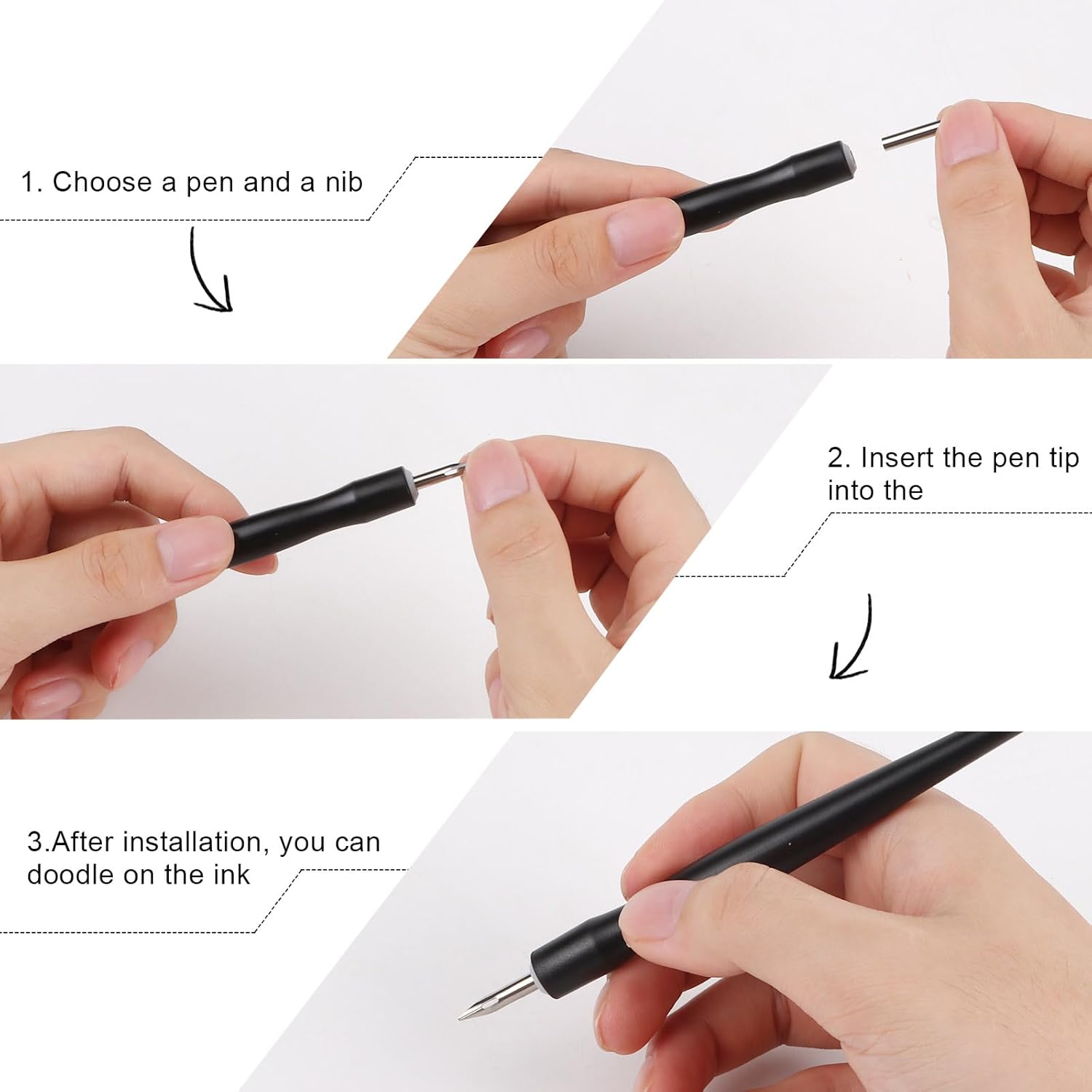 1. Choose a pen and a nib

2. Insert the pen tip into the

3.After installation, you can doodle on the ink