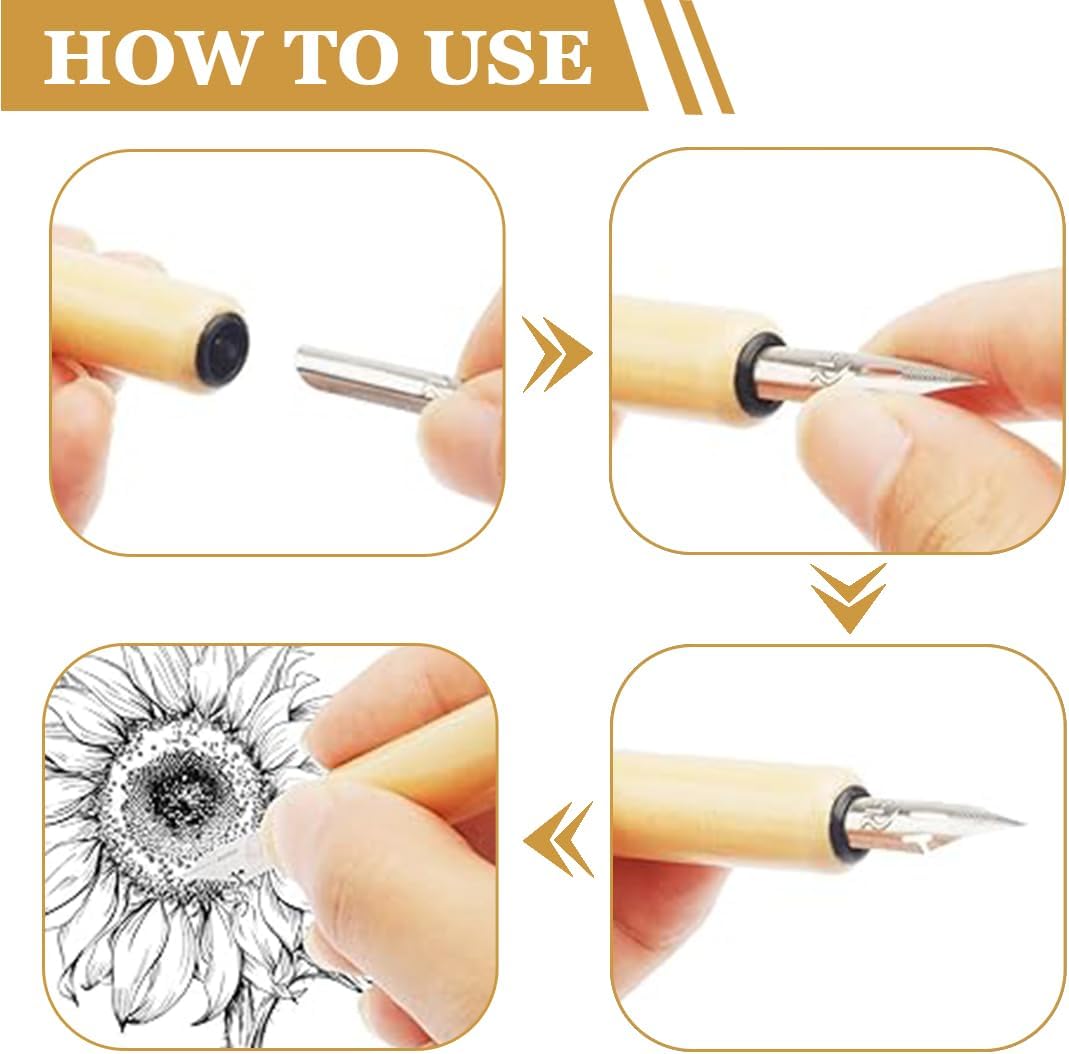 HOW TO USE