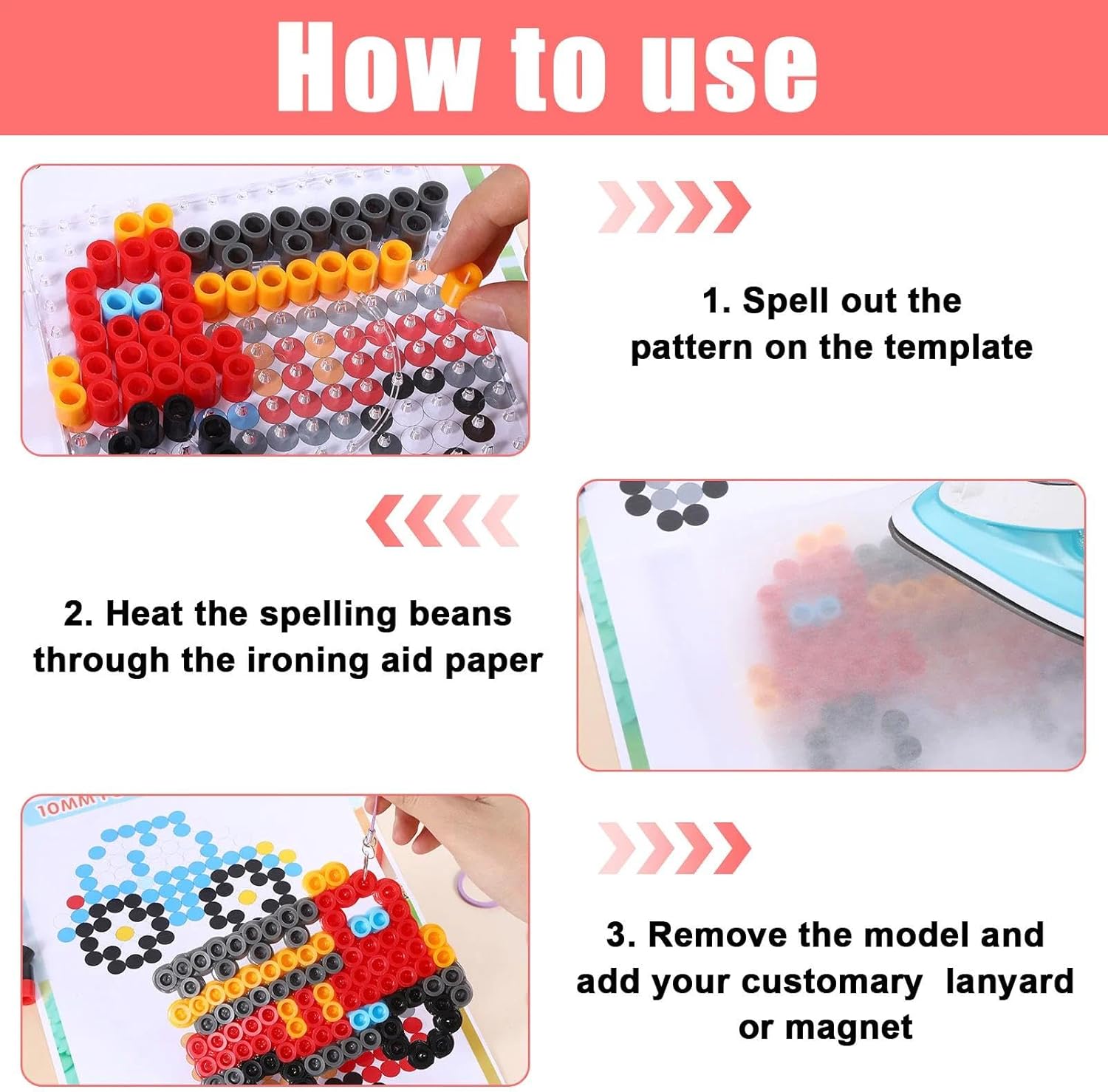 How to use

1. Spell out the pattern on the template

2. Heat the spelling beans through the ironing aid paper

10MM

3. Remove the model and add your customary  lanyard or magnet