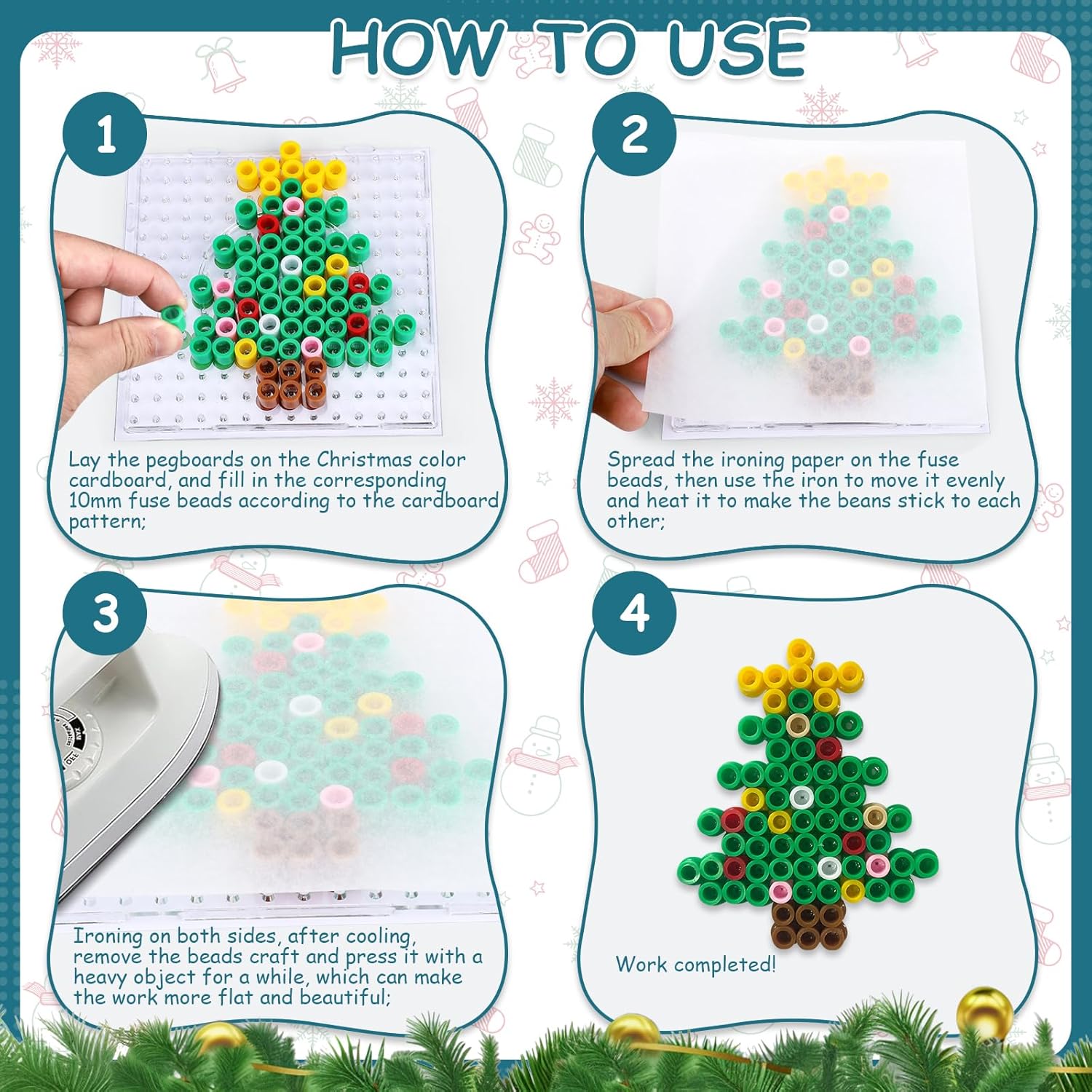 HOW TO USE

1

Lay the pegboards on the Christmas color cardboard, and fill in the corresponding 10mm fuse beads according to the cardboard pattern;

2

Spread the ironing paper on the fuse beads, then use the iron to move it evenly and heat it to make the beans stick to each other;

3

Ironing on both sides, after cooling, remove the beads craft and press it with a heavy object for a while, which can make the work more flat and beautiful;

4

Work completed!