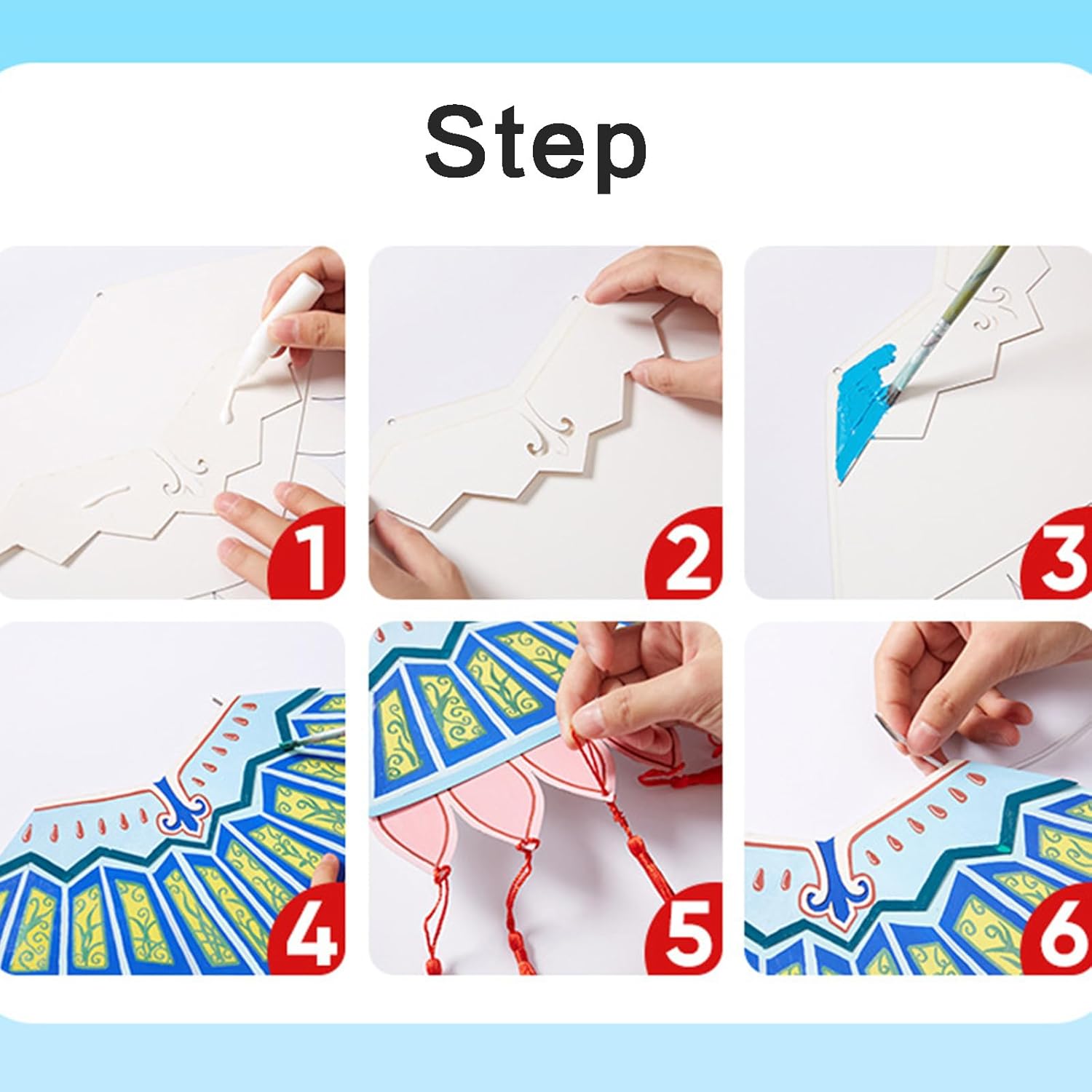 Step

1

2

3

4

5

6