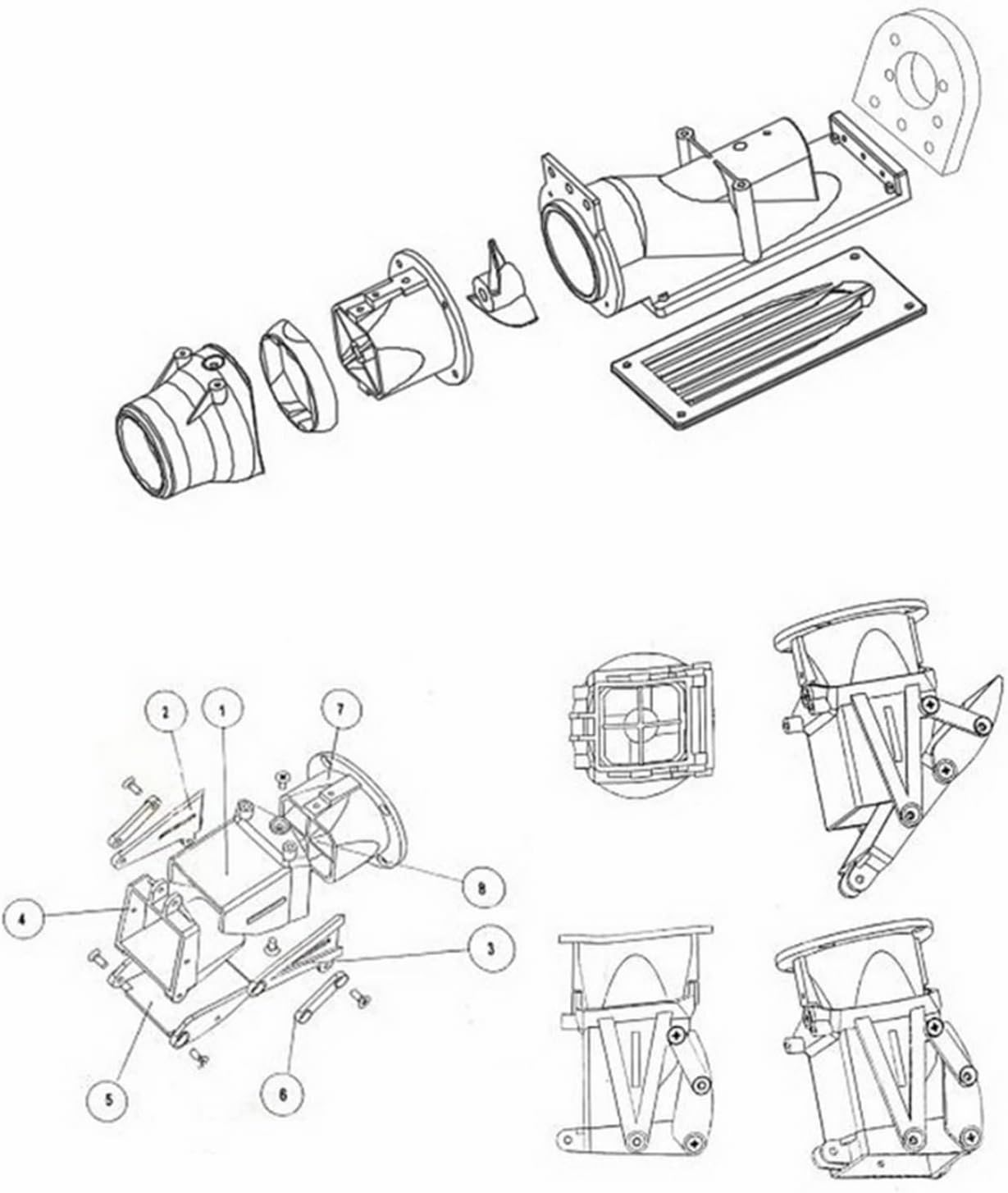 2
1
7
8
4
3
5
6