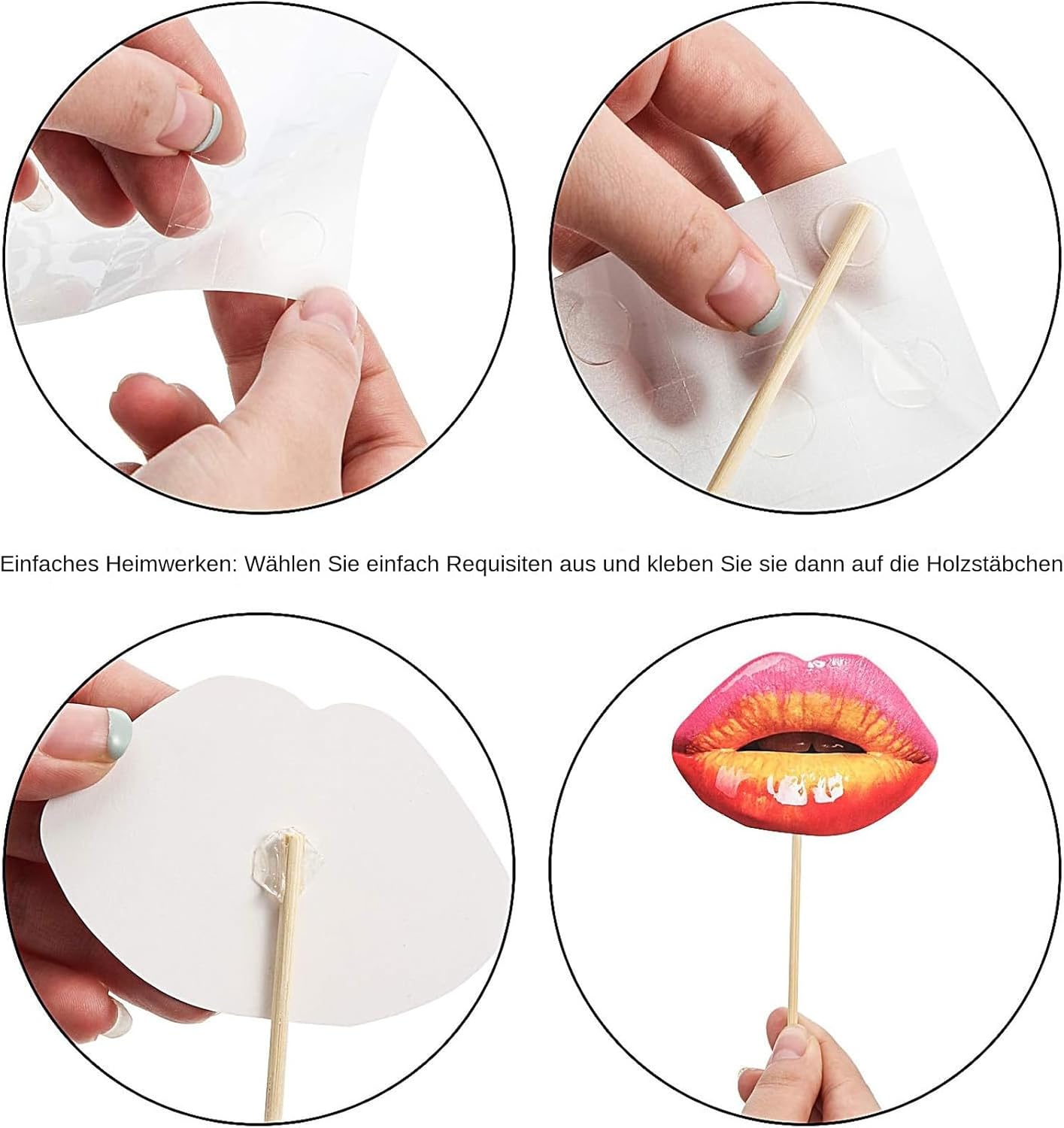 Einfaches Heimwerken: Wählen Sie einfach Requisiten aus und kleben Sie sie dann auf die Holzstäbchen