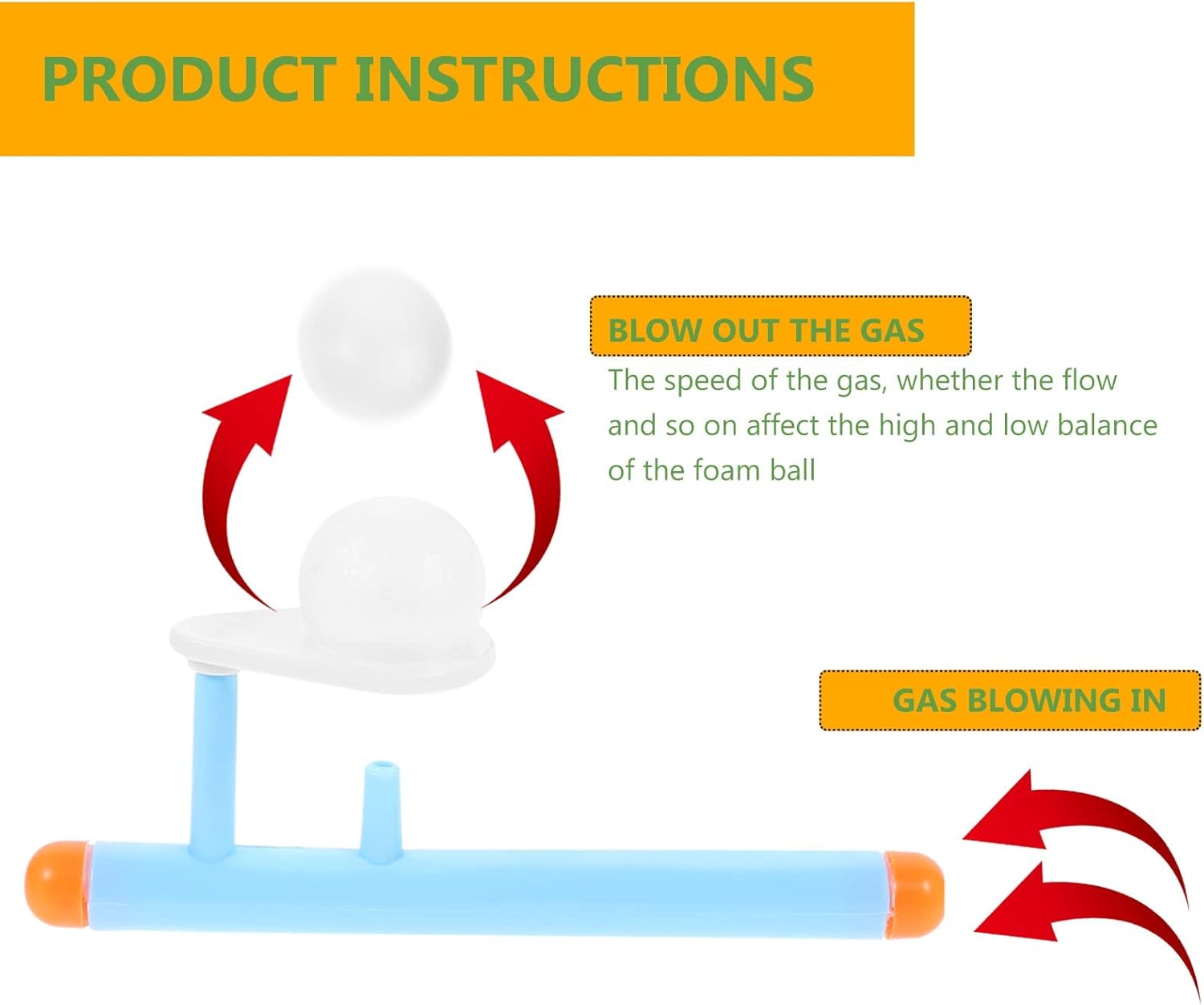 PRODUCT INSTRUCTIONS

BLOW OUT THE GAS

The speed of the gas, whether the flow and so on affect the high and low balance of the foam ball

GAS BLOWING IN