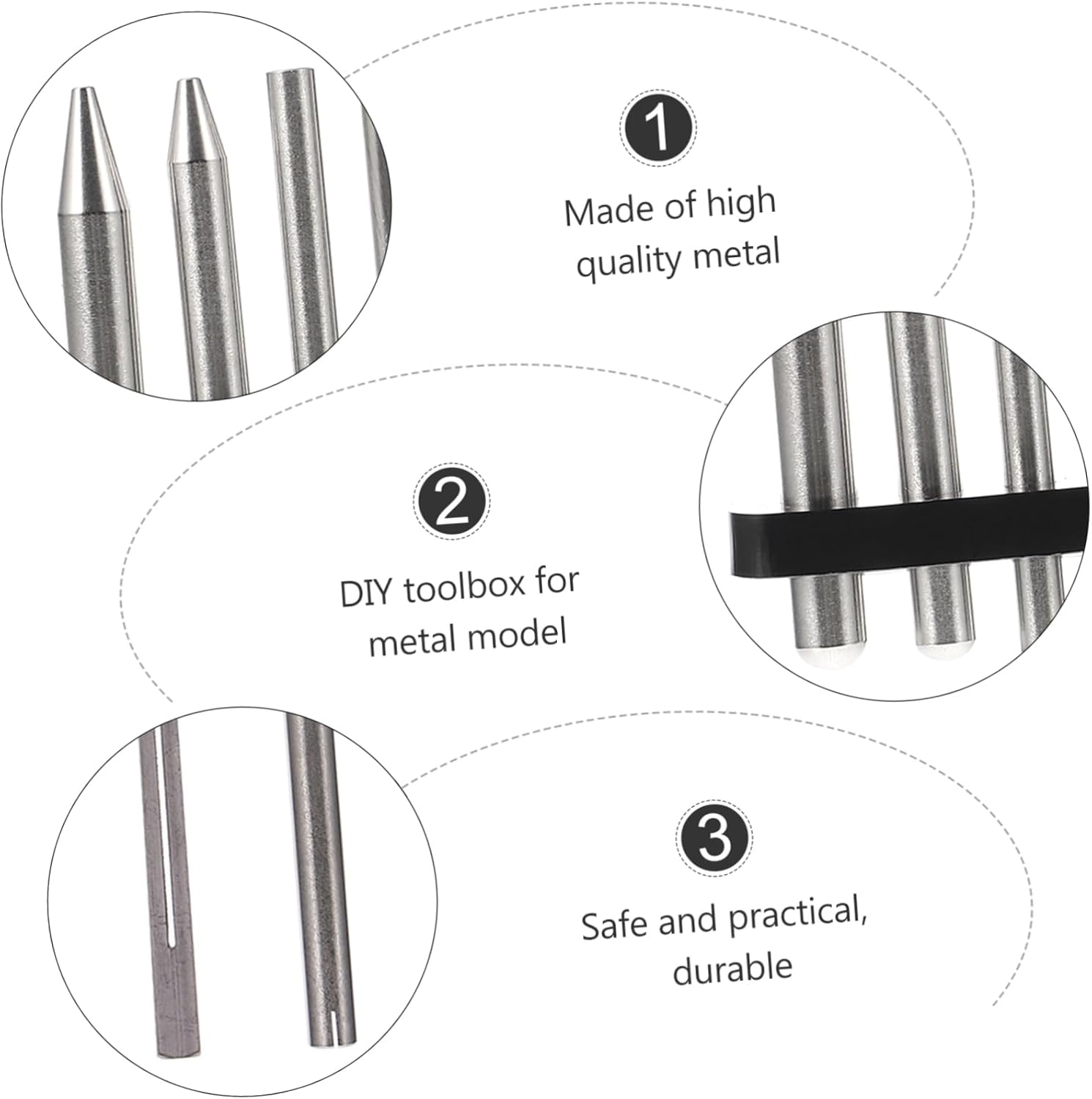 1

Made of high quality metal

2

DIY toolbox for metal model

3

Safe and practical, durable