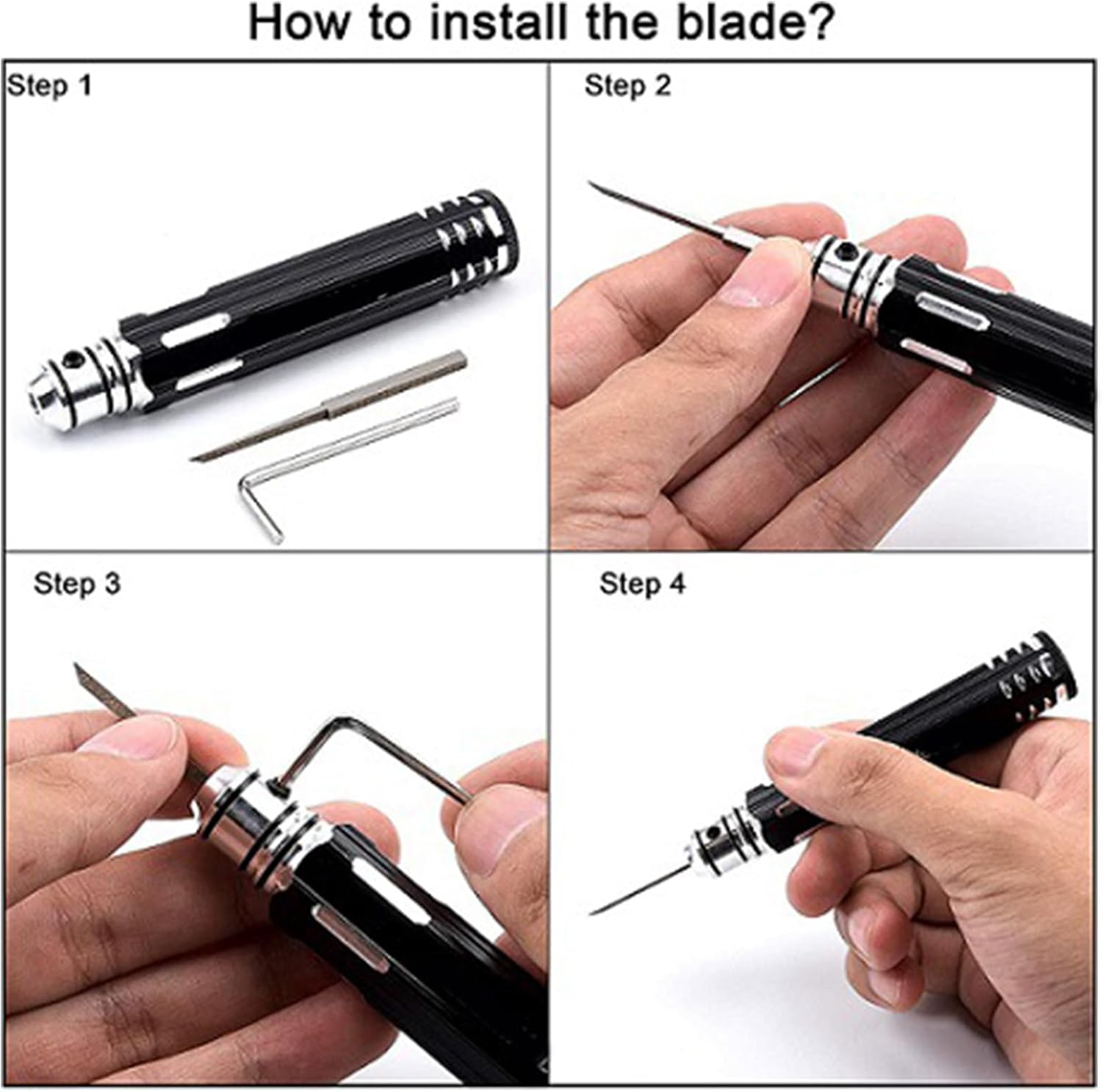 How to install the blade?

Step 1

Step 2

Step 3

Step 4