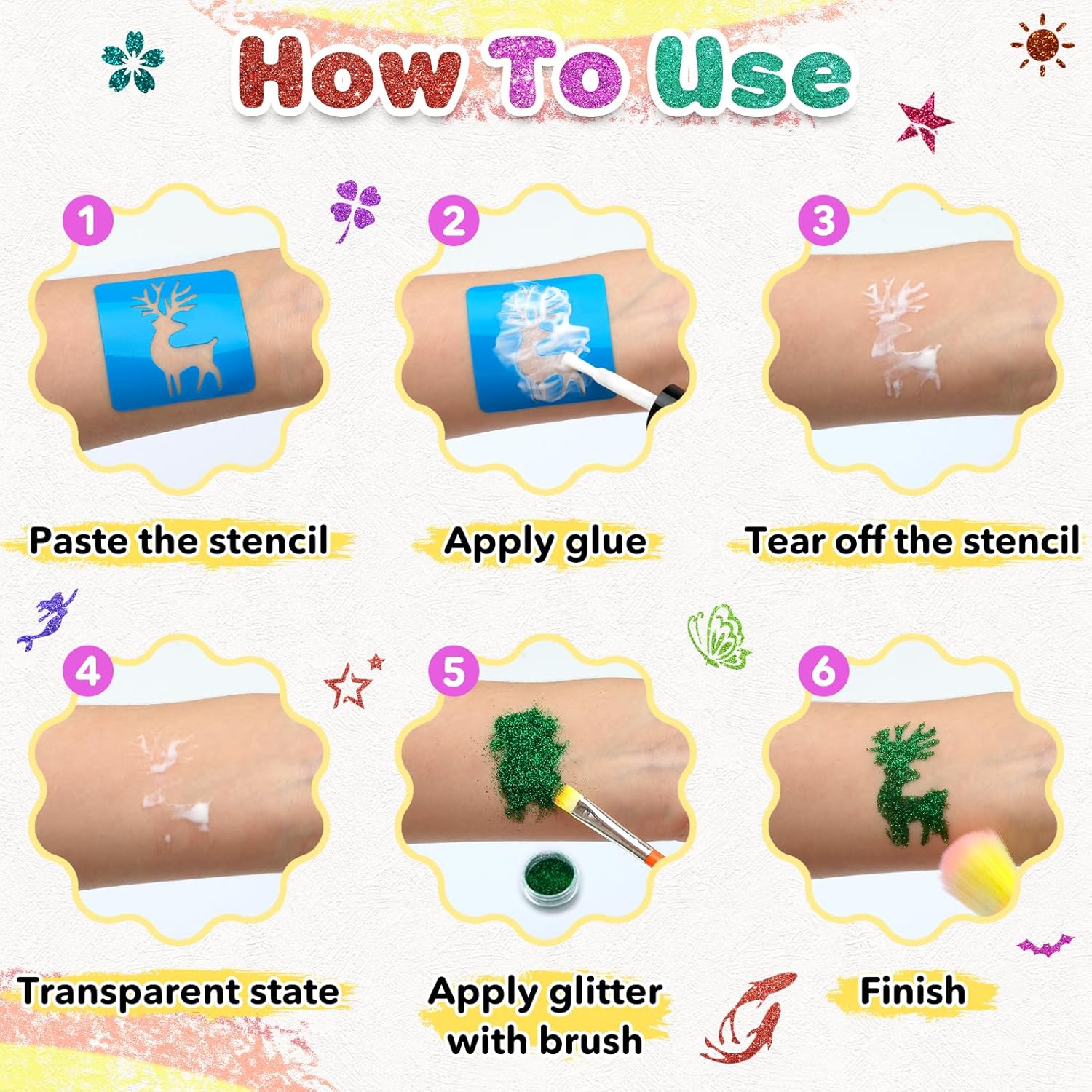 How To Use

1

Paste the stencil

2

Apply glue

3

Tear off the stencil

4

Transparent state

5

Apply glitter with brush

6

Finish