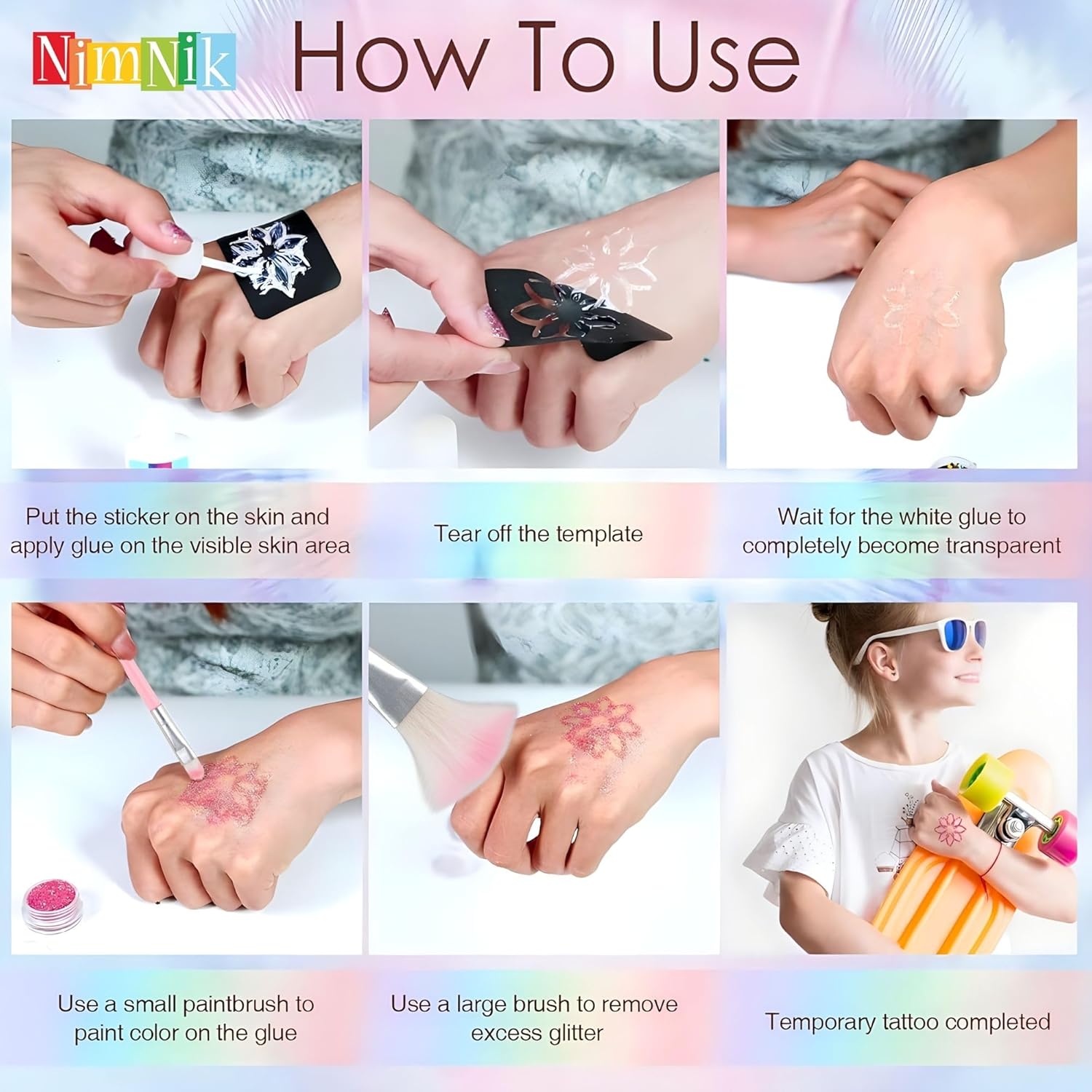 NimNik How To Use

Put the sticker on the skin and apply glue on the visible skin area

Tear off the template

Wait for the white glue to completely become transparent

Use a small paintbrush to paint color on the glue

Use a large brush to remove excess glitter

Temporary tattoo completed