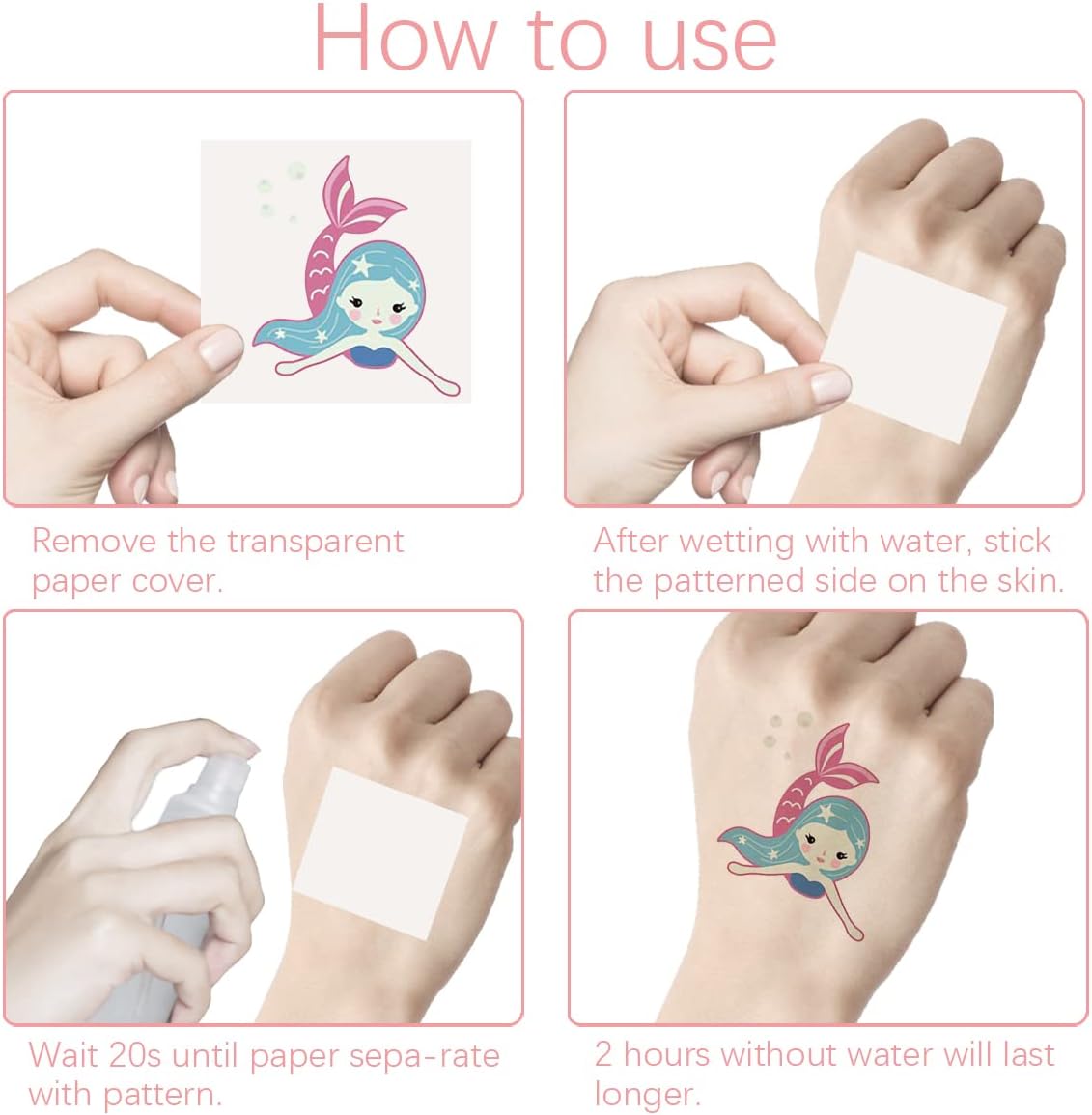 How to use

Remove the transparent paper cover.

After wetting with water, stick the patterned side on the skin.

Wait 20s until paper sepa-rate with pattern.

2 hours without water will last longer.