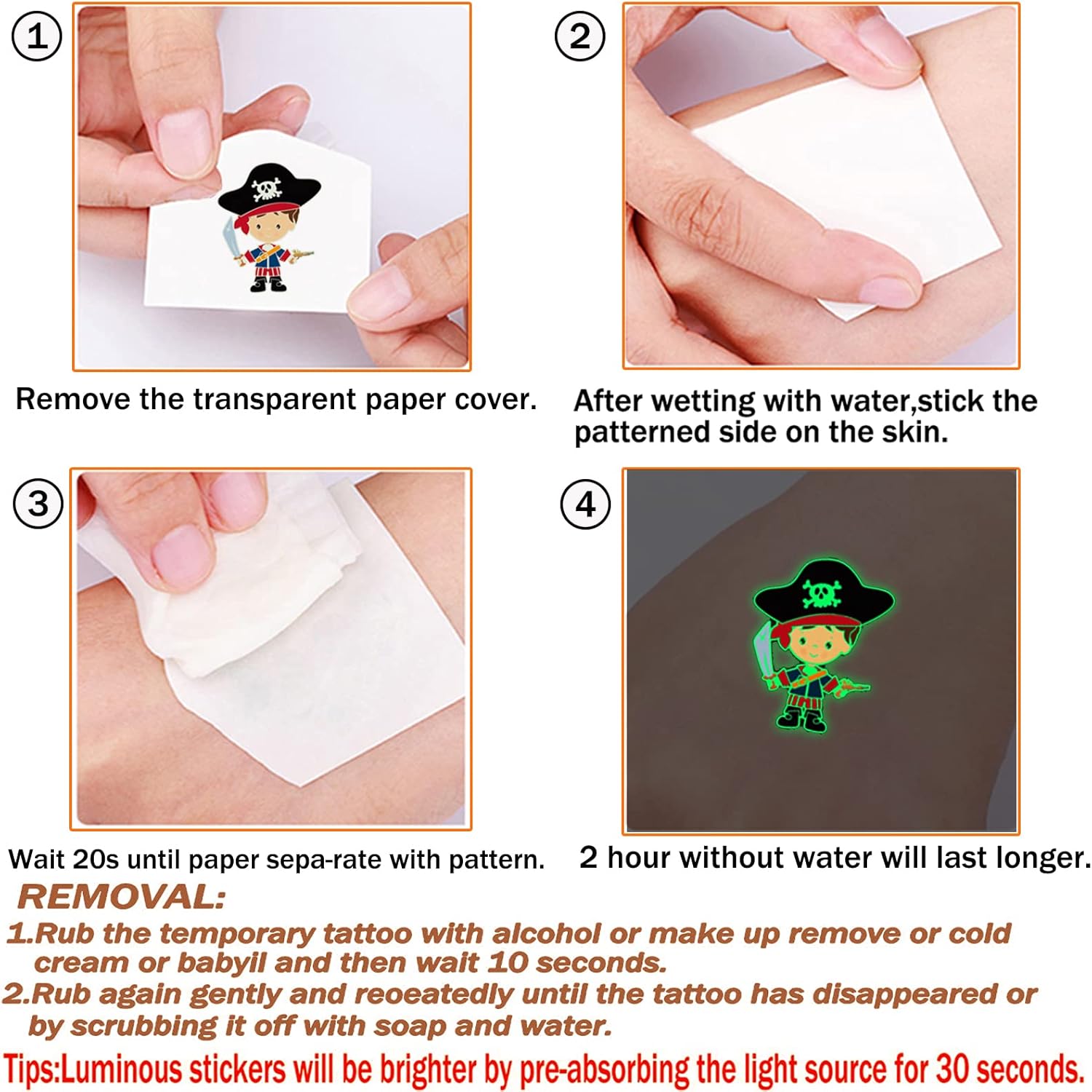 1

Remove the transparent paper cover.

2

After wetting with water,stick the patterned side on the skin.

3

Wait 20s until paper sepa-rate with pattern.

4

2 hour without water will last longer.

REMOVAL:

1.Rub the temporary tattoo with alcohol or make up remove or cold cream or babyil and then wait 10 seconds.

2.Rub again gently and reoeatedly until the tattoo has disappeared or by scrubbing it off with soap and water.

Tips:Luminous stickers will be brighter by pre-absorbing the light source for 30 seconds.