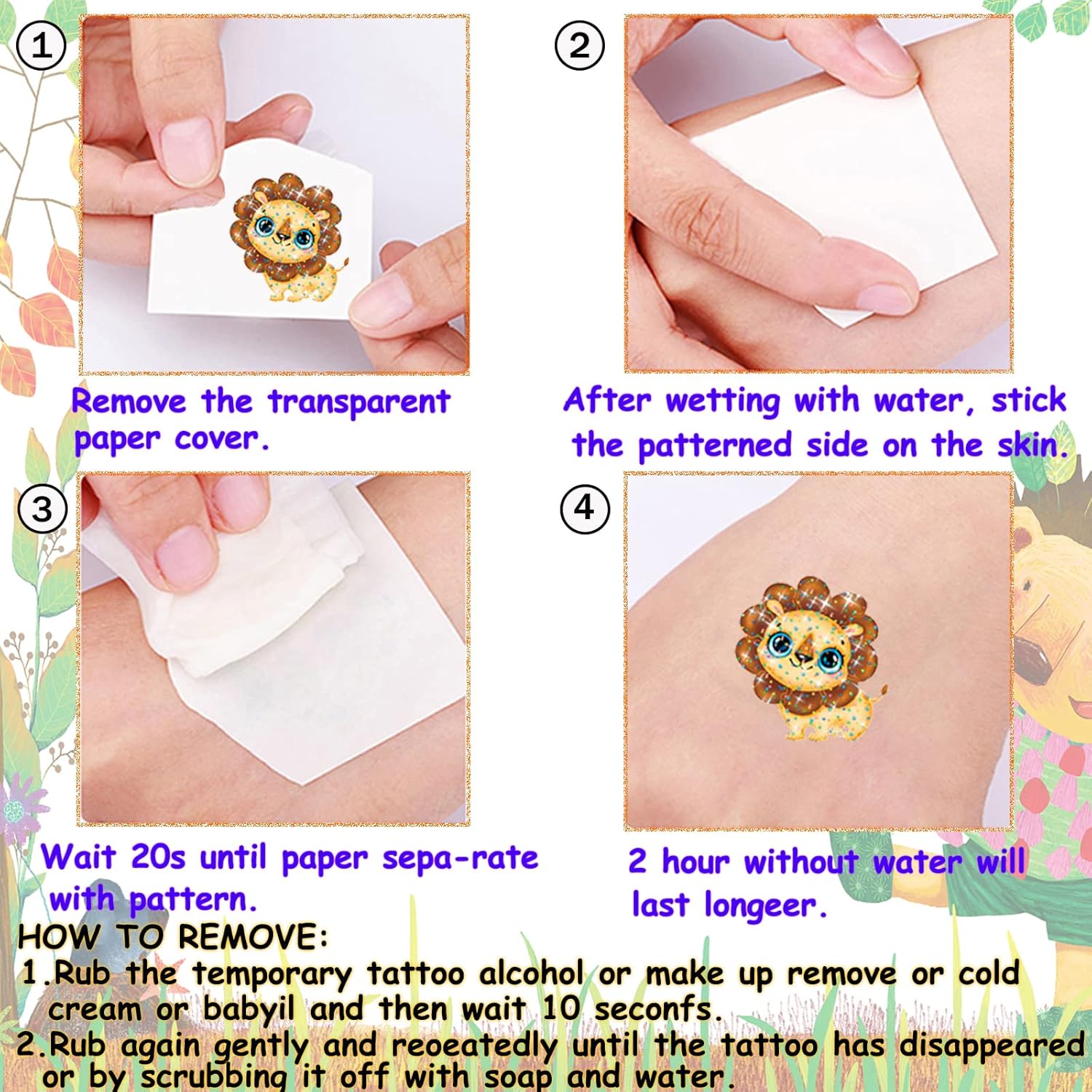 1

Remove the transparent paper cover.

2

After wetting with water, stick the patterned side on the skin.

3

Wait 20s until paper sepa-rate with pattern.

4

2 hour without water will last longeer.

HOW TO REMOVE:
1.Rub the temporary tattoo alcohol or make up remove or cold cream or babyil and then wait 10 seconfs.
2.Rub again gently and reoeatedly until the tattoo has disappeared or by scrubbing it off with soap and water.