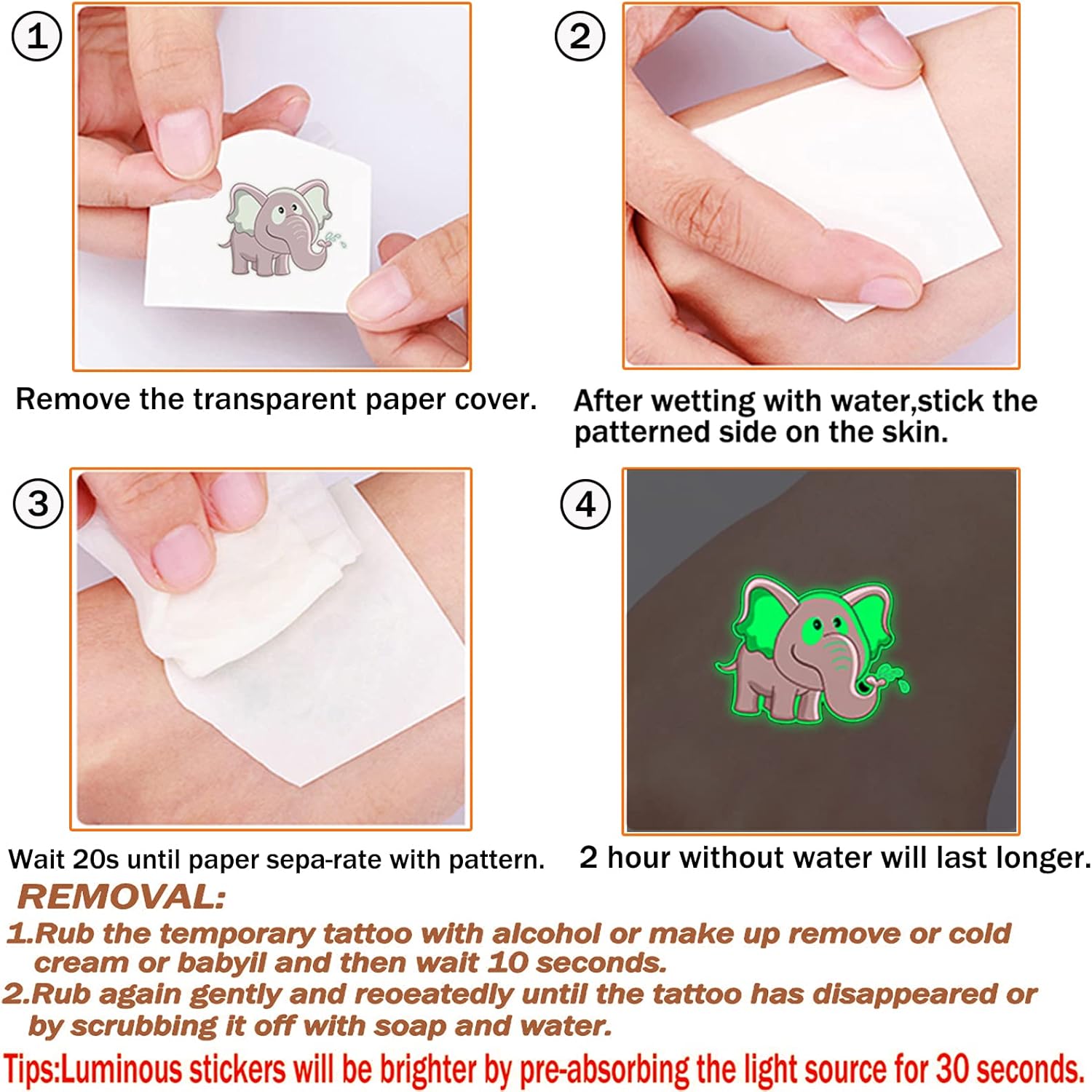 ①

Remove the transparent paper cover.

②

After wetting with water,stick the patterned side on the skin.

③

Wait 20s until paper sepa-rate with pattern.

④

2 hour without water will last longer.

REMOVAL:

1.Rub the temporary tattoo with alcohol or make up remove or cold cream or babyil and then wait 10 seconds.

2.Rub again gently and reoeatedly until the tattoo has disappeared or by scrubbing it off with soap and water.

Tips:Luminous stickers will be brighter by pre-absorbing the light source for 30 seconds.