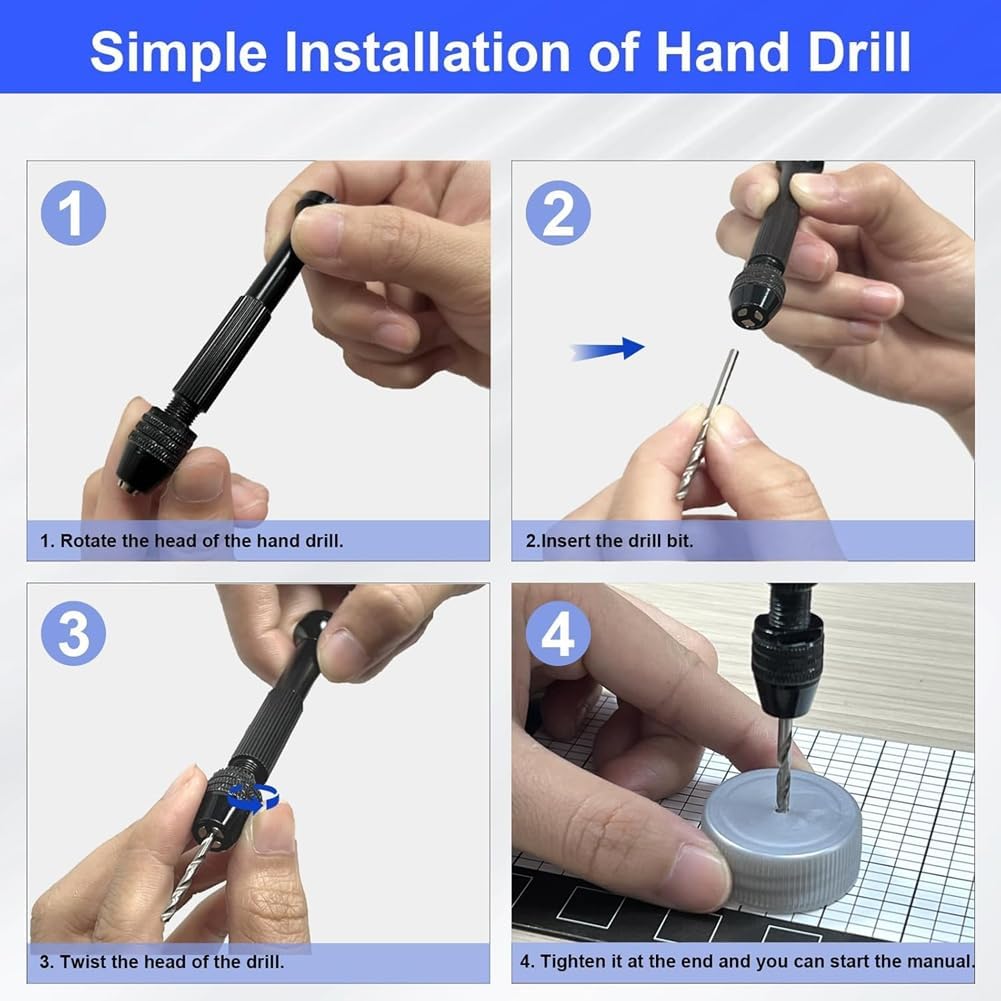 Simple Installation of Hand Drill

1

1. Rotate the head of the hand drill.

2

2.Insert the drill bit.

3

3. Twist the head of the drill.

4

4. Tighten it at the end and you can start the manual.