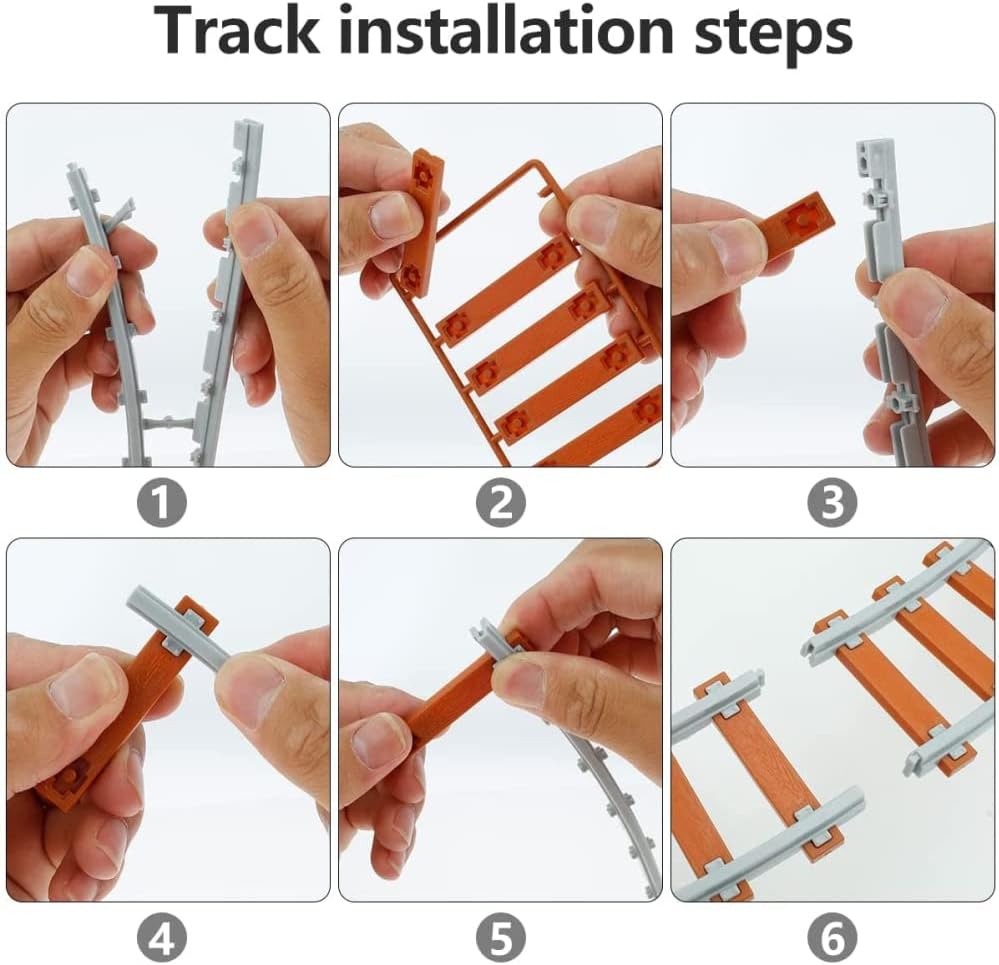 Track installation steps

1

2

3

4

5

6