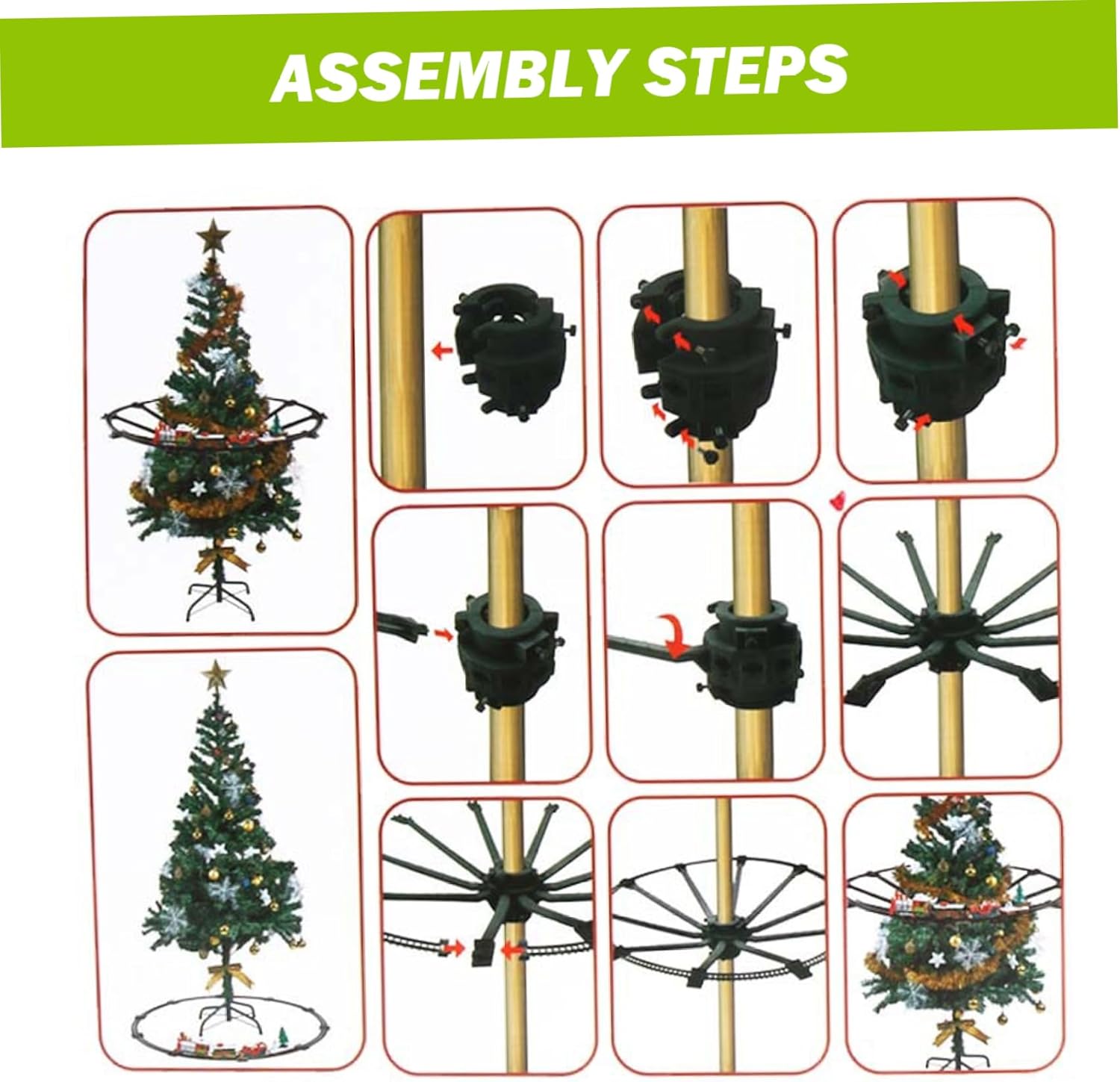 ASSEMBLY STEPS