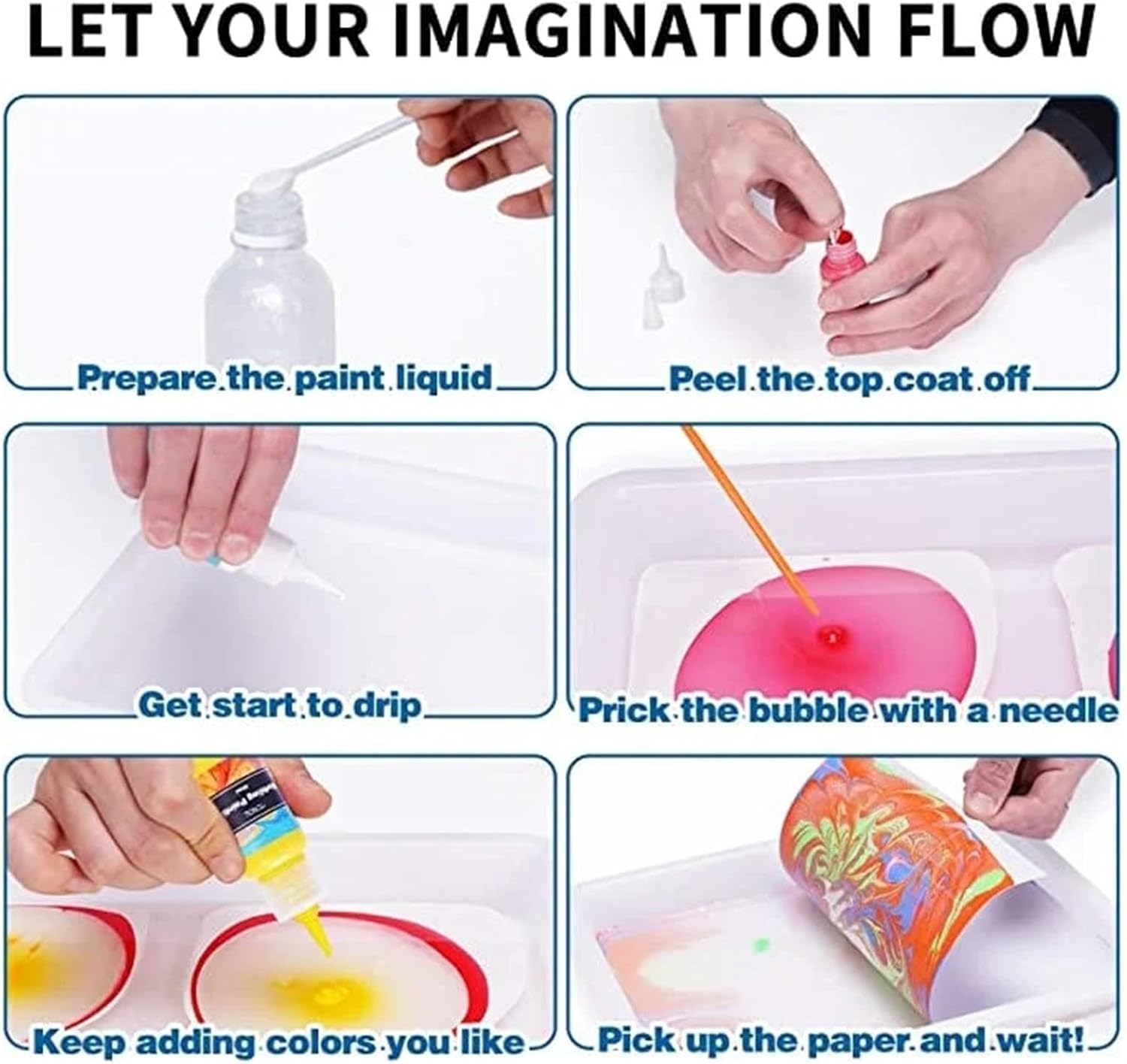 LET YOUR IMAGINATION FLOW

Prepare the paint liquid

Peel the top coat off

Get start to drip

Prick the bubble with a needle

Keep adding colors you like

Pick up the paper and wait!