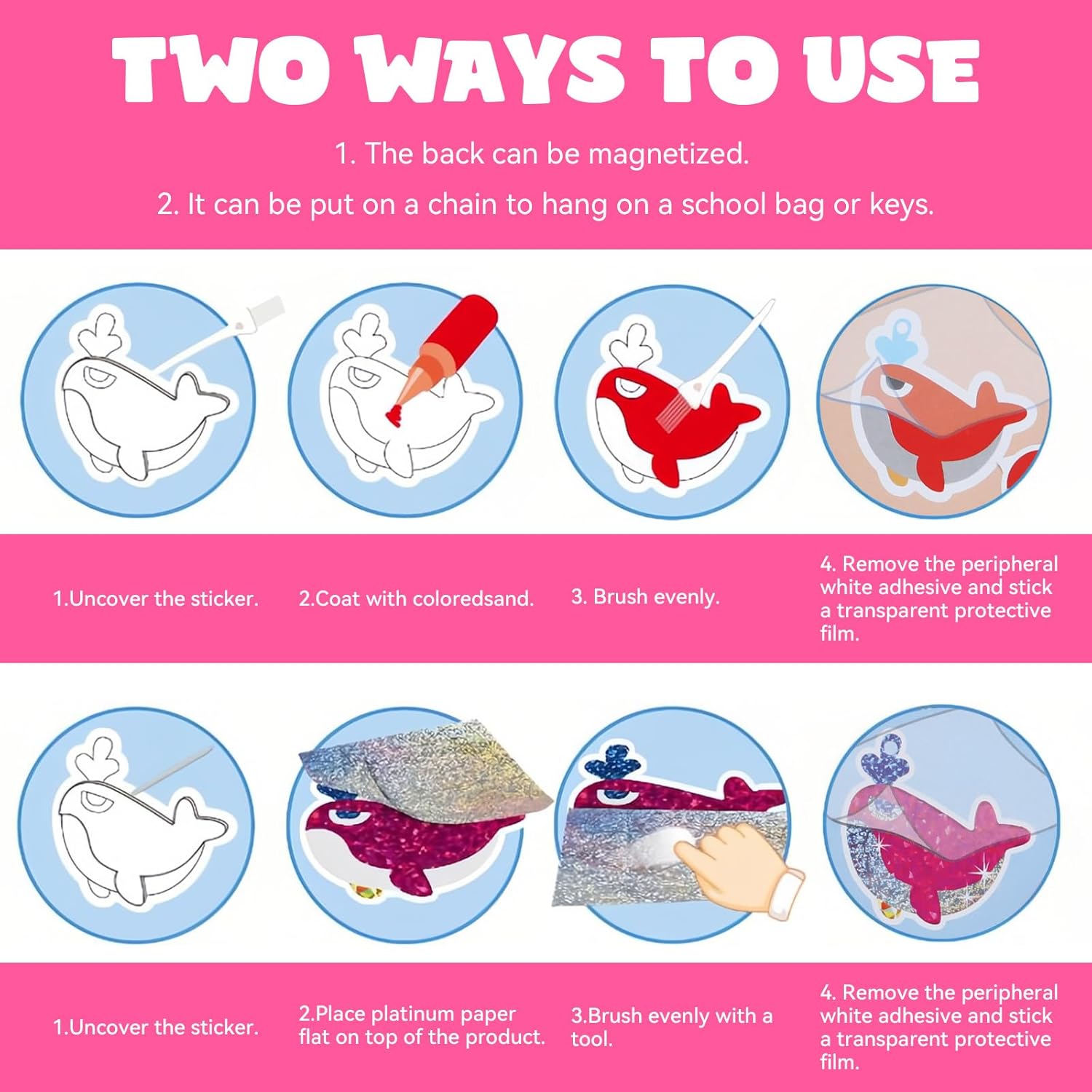 TWO WAYS TO USE

1. The back can be magnetized.

2. It can be put on a chain to hang on a school bag or keys.

1.Uncover the sticker.

2.Coat with coloredsand.

3. Brush evenly.

4. Remove the peripheral white adhesive and stick a transparent protective film.

1.Uncover the sticker.

2.Place platinum paper flat on top of the product.

3.Brush evenly with a tool.

4. Remove the peripheral white adhesive and stick a transparent protective film.