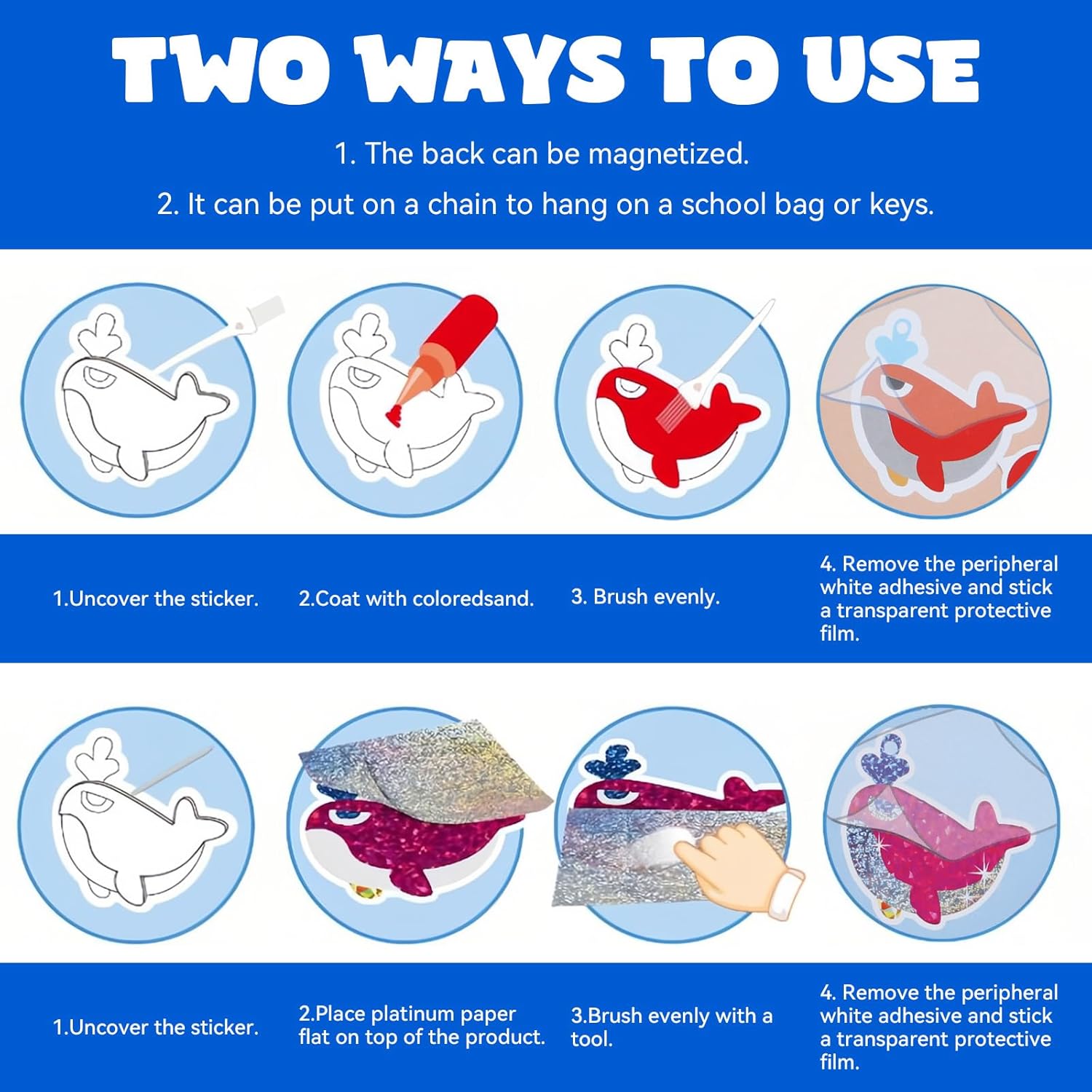 TWO WAYS TO USE

1. The back can be magnetized.

2. It can be put on a chain to hang on a school bag or keys.

1.Uncover the sticker.

2.Coat with coloredsand.

3. Brush evenly.

4. Remove the peripheral white adhesive and stick a transparent protective film.

1.Uncover the sticker.

2.Place platinum paper flat on top of the product.

3.Brush evenly with a tool.

4. Remove the peripheral white adhesive and stick a transparent protective film.