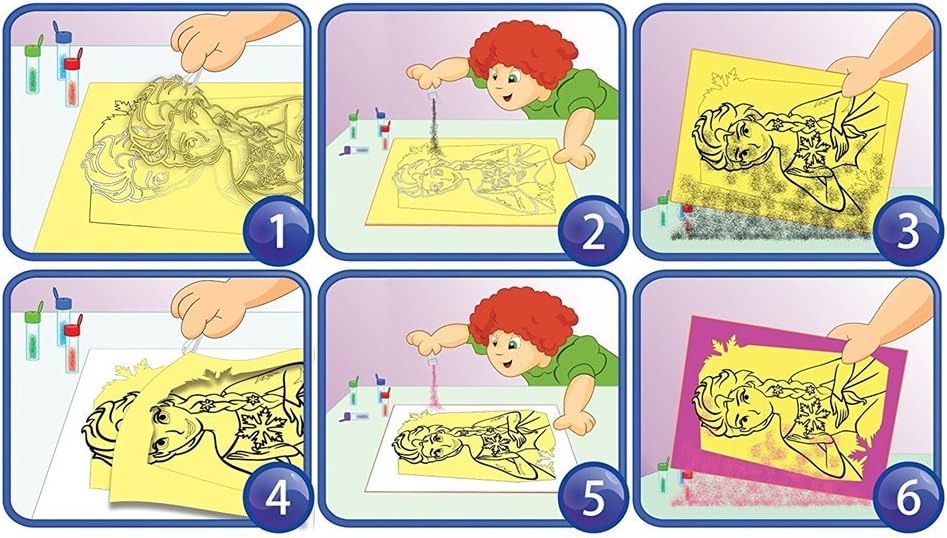 1
2
3
4
5
6