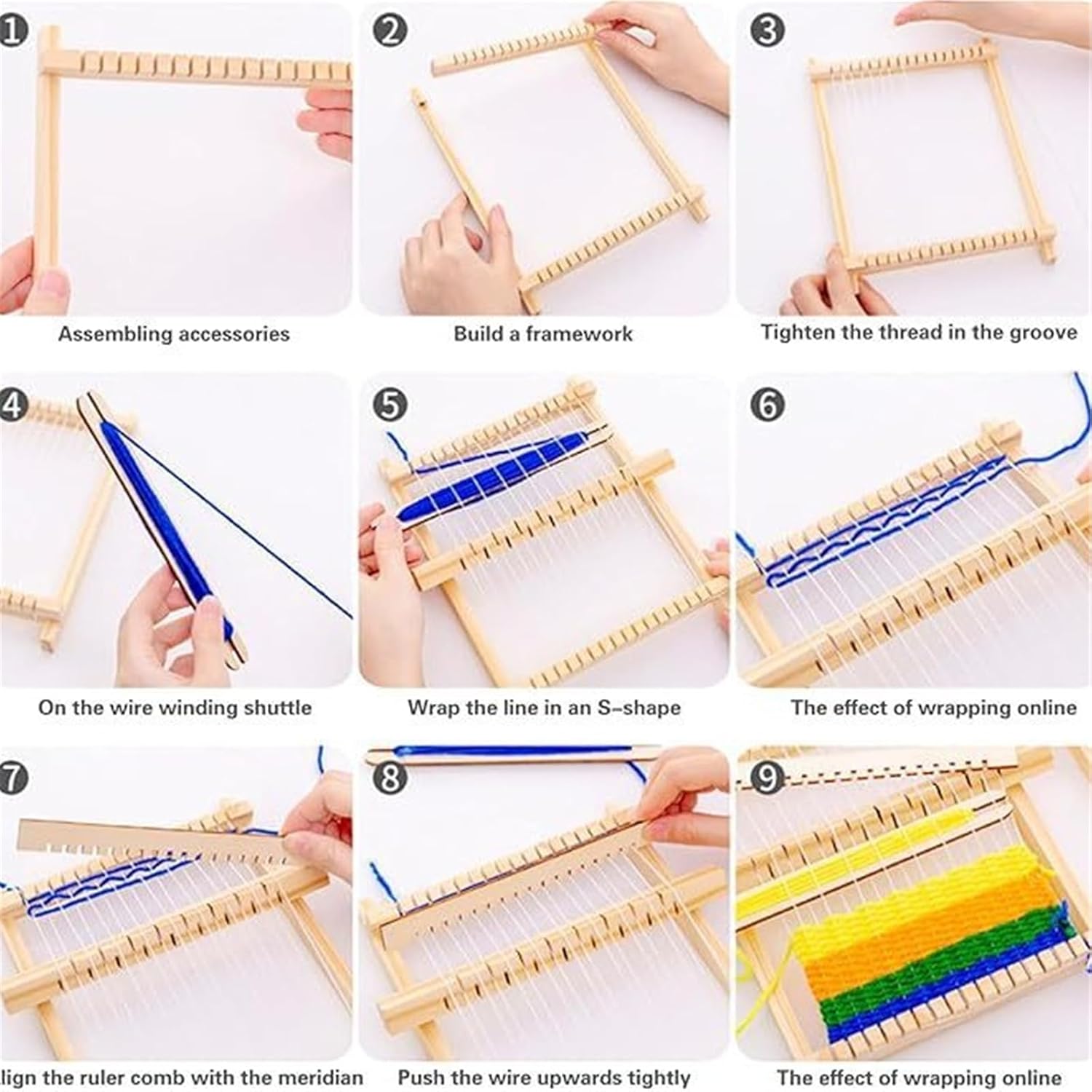 1
Assembling accessories

2
Build a framework

3
Tighten the thread in the groove

4
On the wire winding shuttle

5
Wrap the line in an S-shape

6
The effect of wrapping online

7
lign the ruler comb with the meridian

8
Push the wire upwards tightly

9
The effect of wrapping online