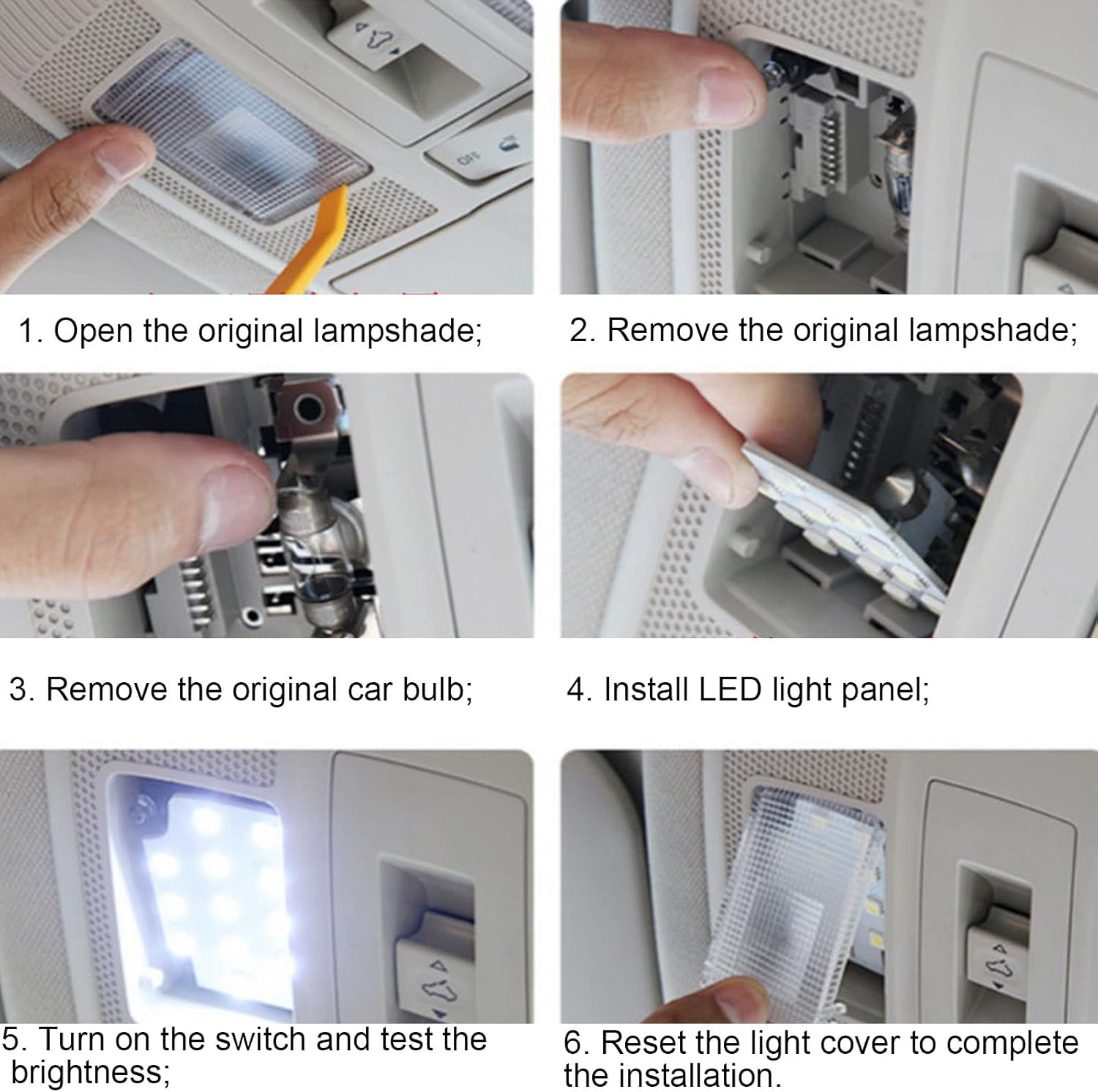 OFF

1. Open the original lampshade;

2. Remove the original lampshade;

3. Remove the original car bulb;

4. Install LED light panel;

5. Turn on the switch and test the brightness;

6. Reset the light cover to complete the installation.