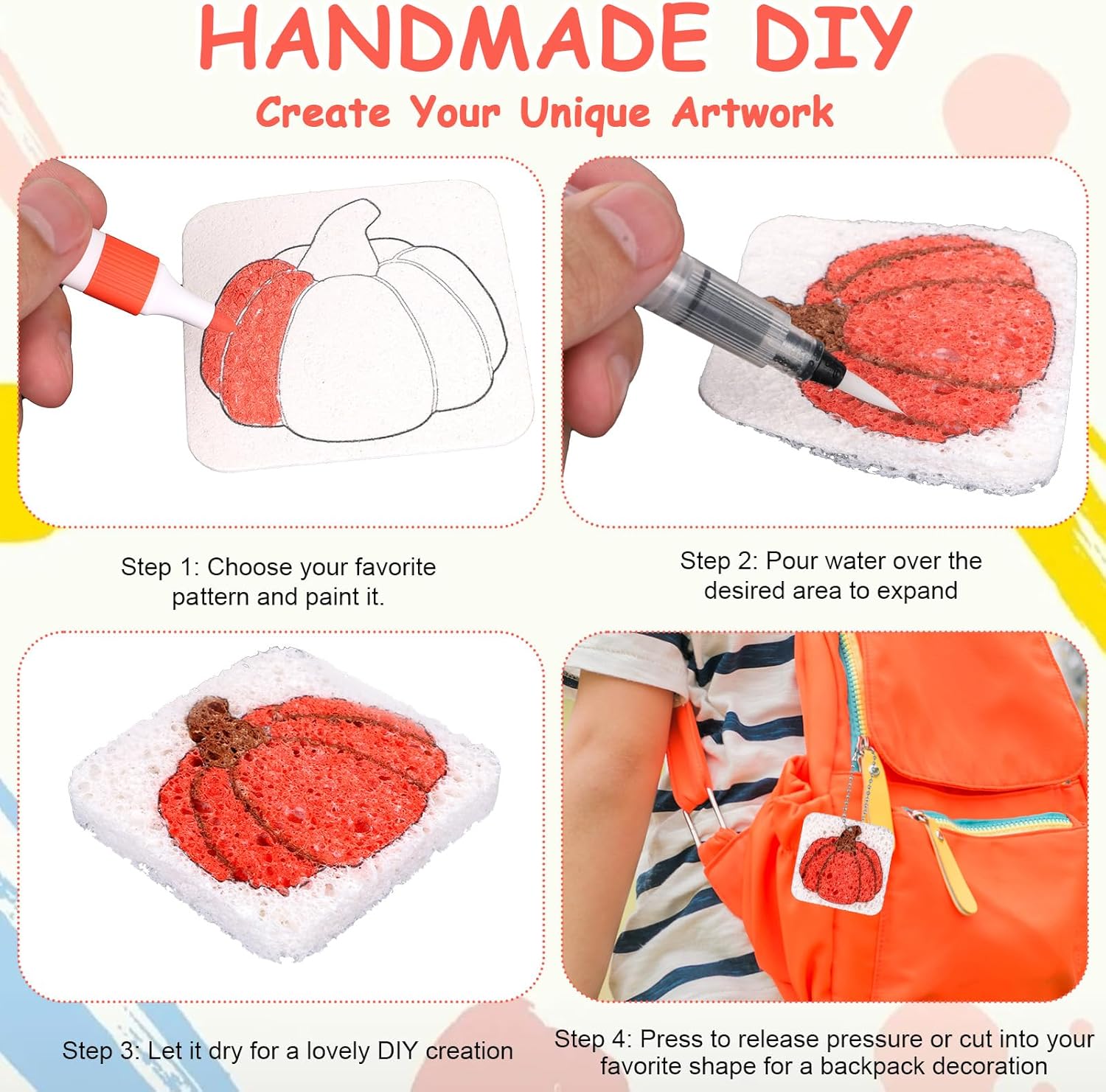 HANDMADE DIY

Create Your Unique Artwork

Step 1: Choose your favorite pattern and paint it.

Step 2: Pour water over the desired area to expand

Step 3: Let it dry for a lovely DIY creation

Step 4: Press to release pressure or cut into your favorite shape for a backpack decoration