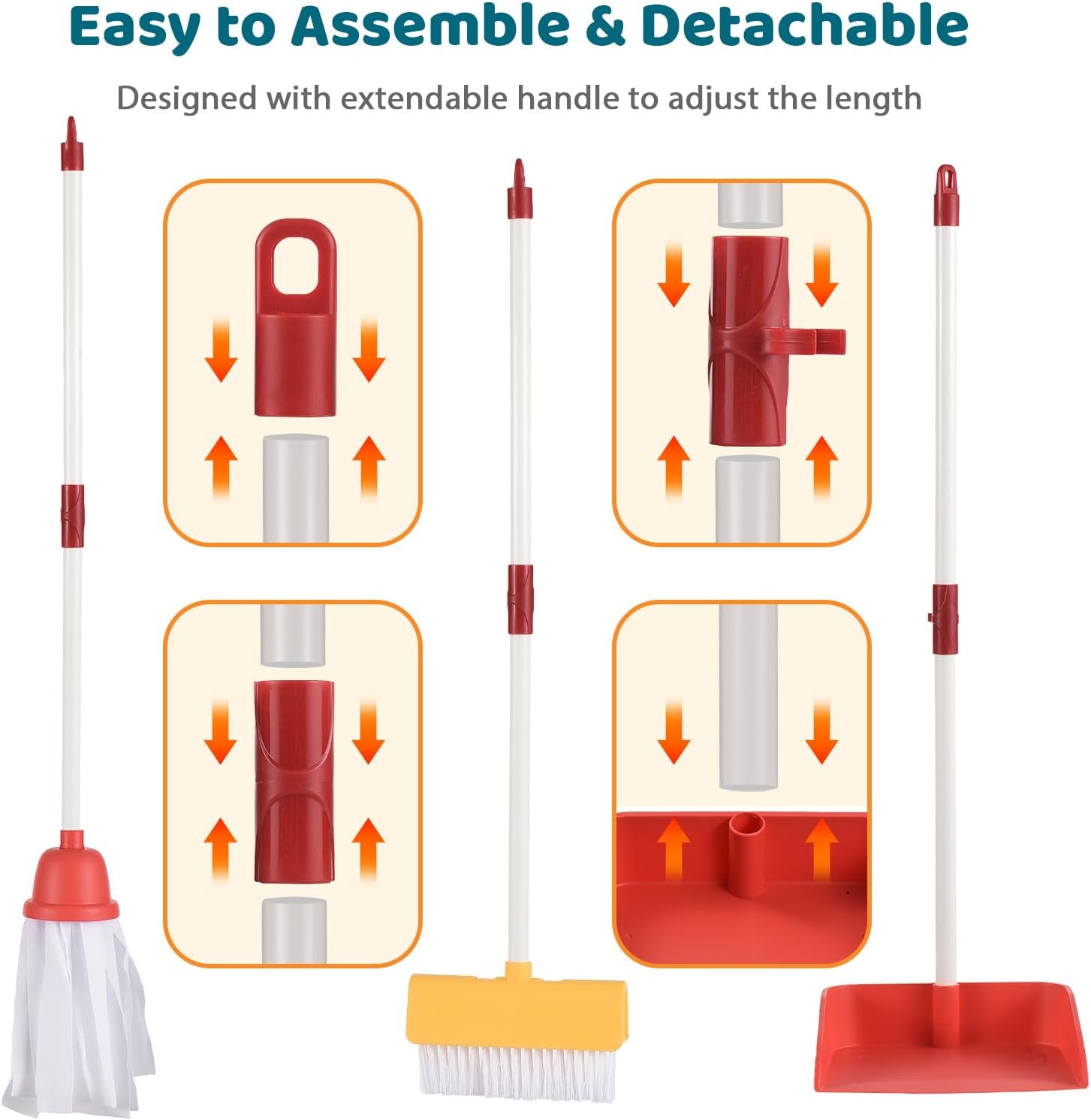 Easy to Assemble & Detachable

Designed with extendable handle to adjust the length