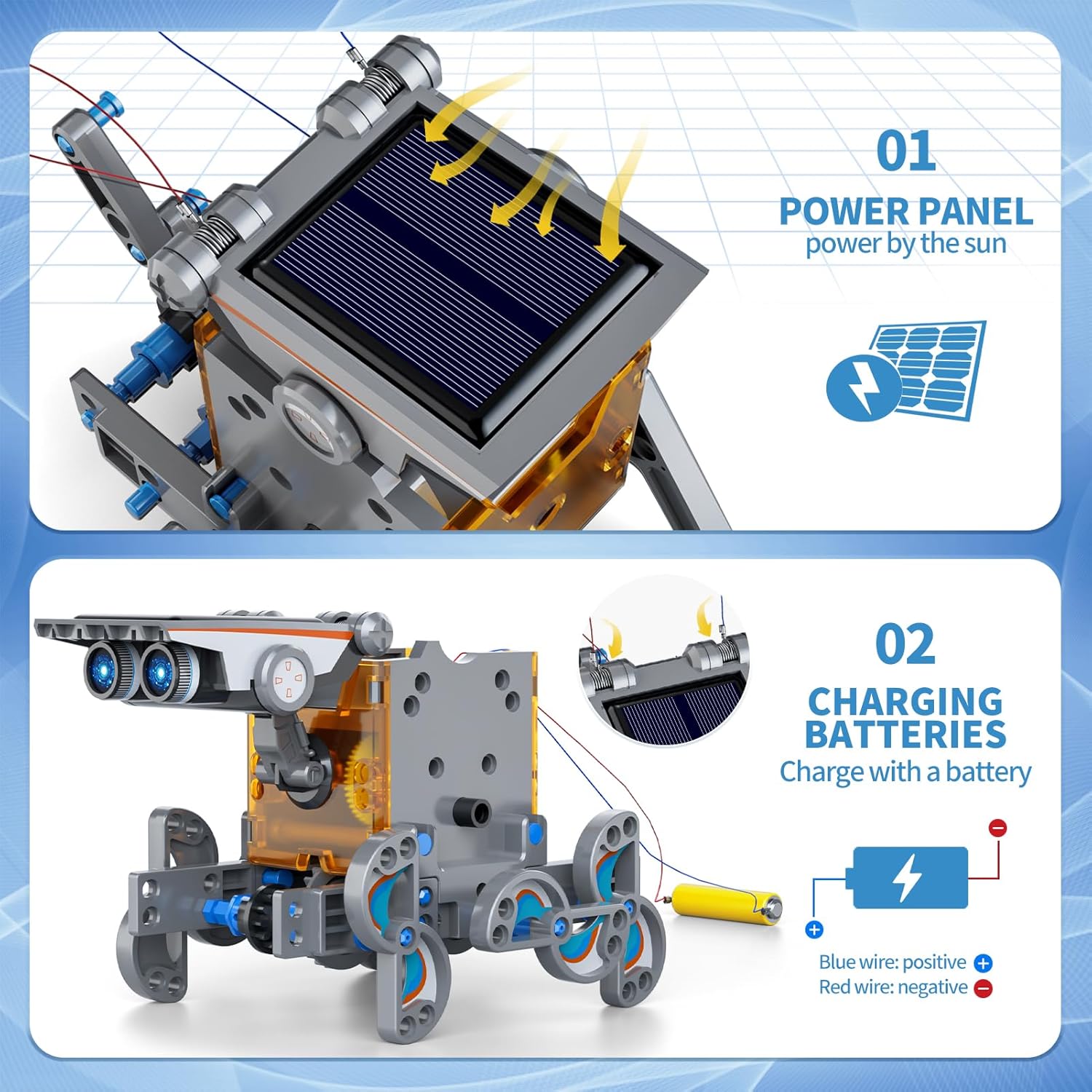 01
POWER PANEL
power by the sun

02
CHARGING BATTERIES
Charge with a battery

Blue wire: positive
Red wire: negative