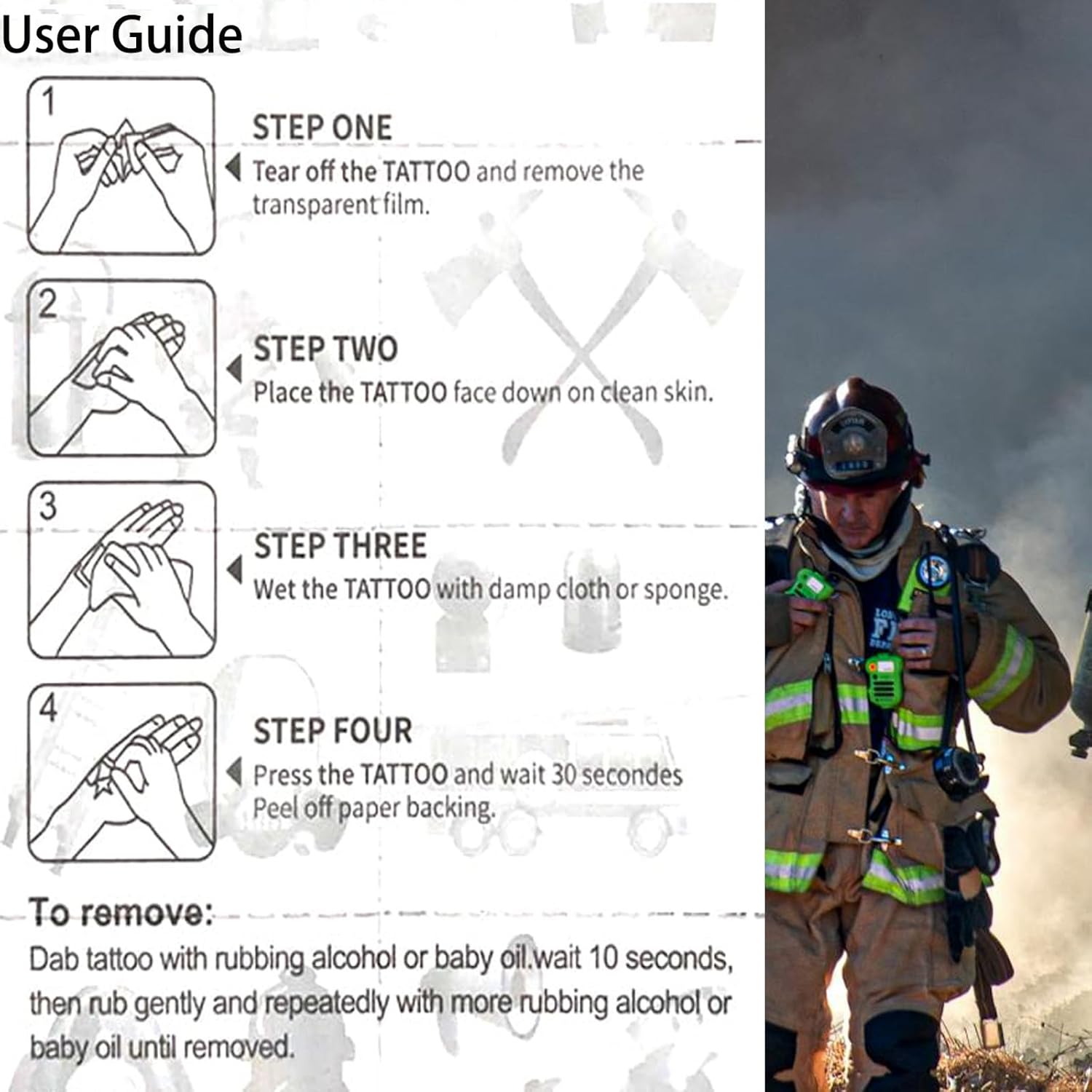 User Guide

1

STEP ONE

Tear off the TATTOO and remove the transparent film.

2

STEP TWO

Place the TATTOO face down on clean skin.

3

STEP THREE

Wet the TATTOO with damp cloth or sponge.

4

STEP FOUR

Press the TATTOO and wait 30 secondes Peel off paper backing.

To remove:

Dab tattoo with rubbing alcohol or baby oil.wait 10 seconds, then rub gently and repeatedly with more rubbing alcohol or baby oil until removed.