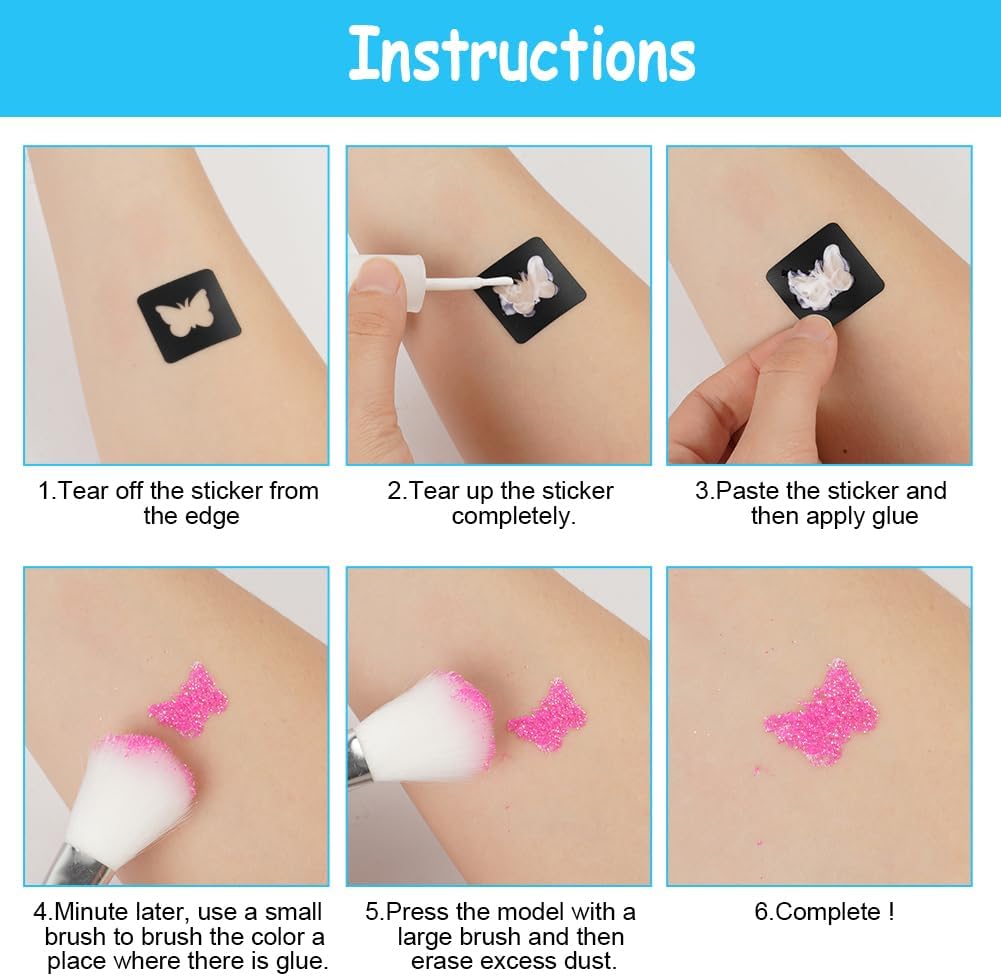 Instructions

1.Tear off the sticker from the edge

2.Tear up the sticker completely.

3.Paste the sticker and then apply glue

4.Minute later, use a small brush to brush the color a place where there is glue.

5.Press the model with a large brush and then erase excess dust.

6.Complete !