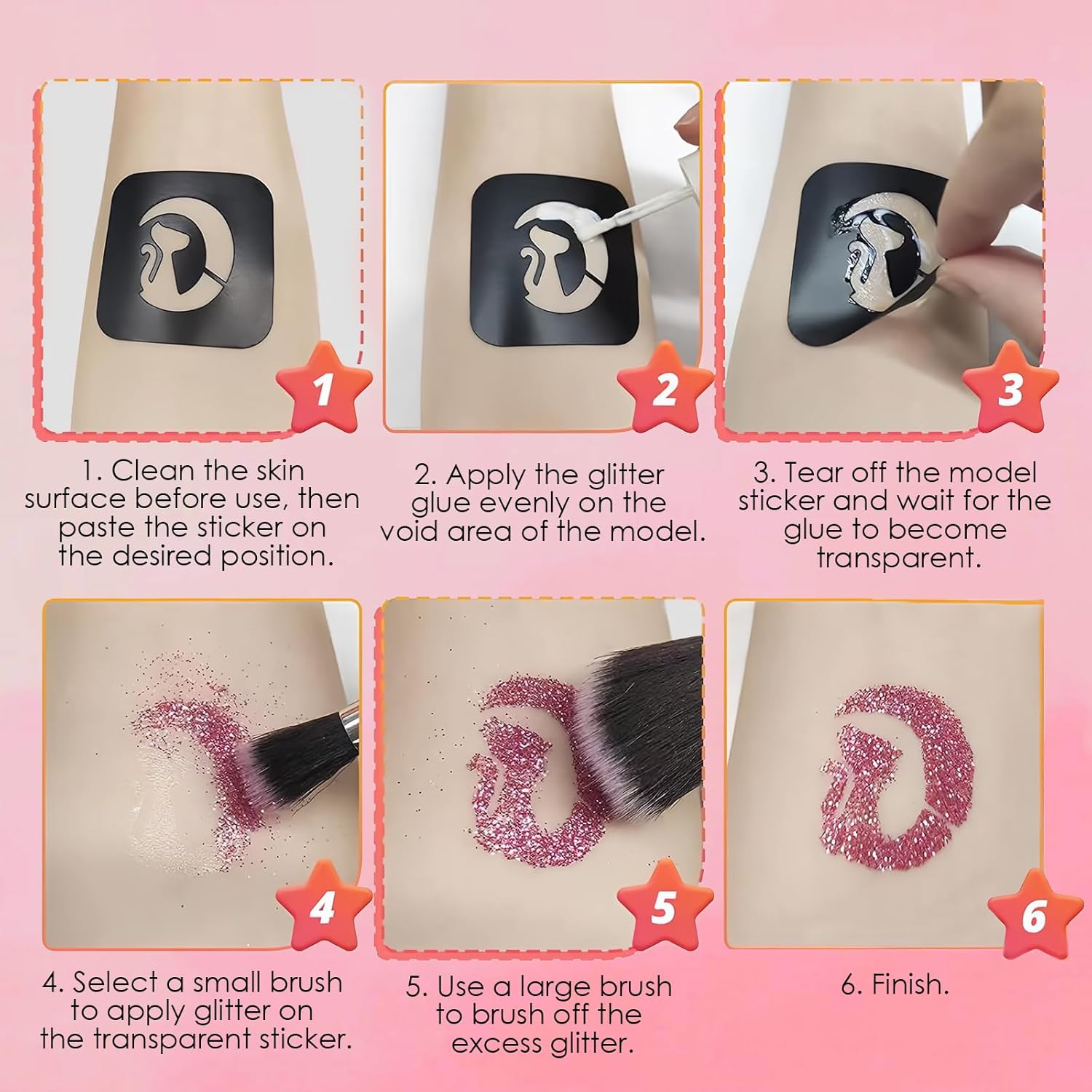 1

2

3

1. Clean the skin surface before use, then paste the sticker on the desired position.

2. Apply the glitter glue evenly on the void area of the model.

3. Tear off the model sticker and wait for the glue to become transparent.

4

5

6

4. Select a small brush to apply glitter on the transparent sticker.

5. Use a large brush to brush off the excess glitter.

6. Finish.