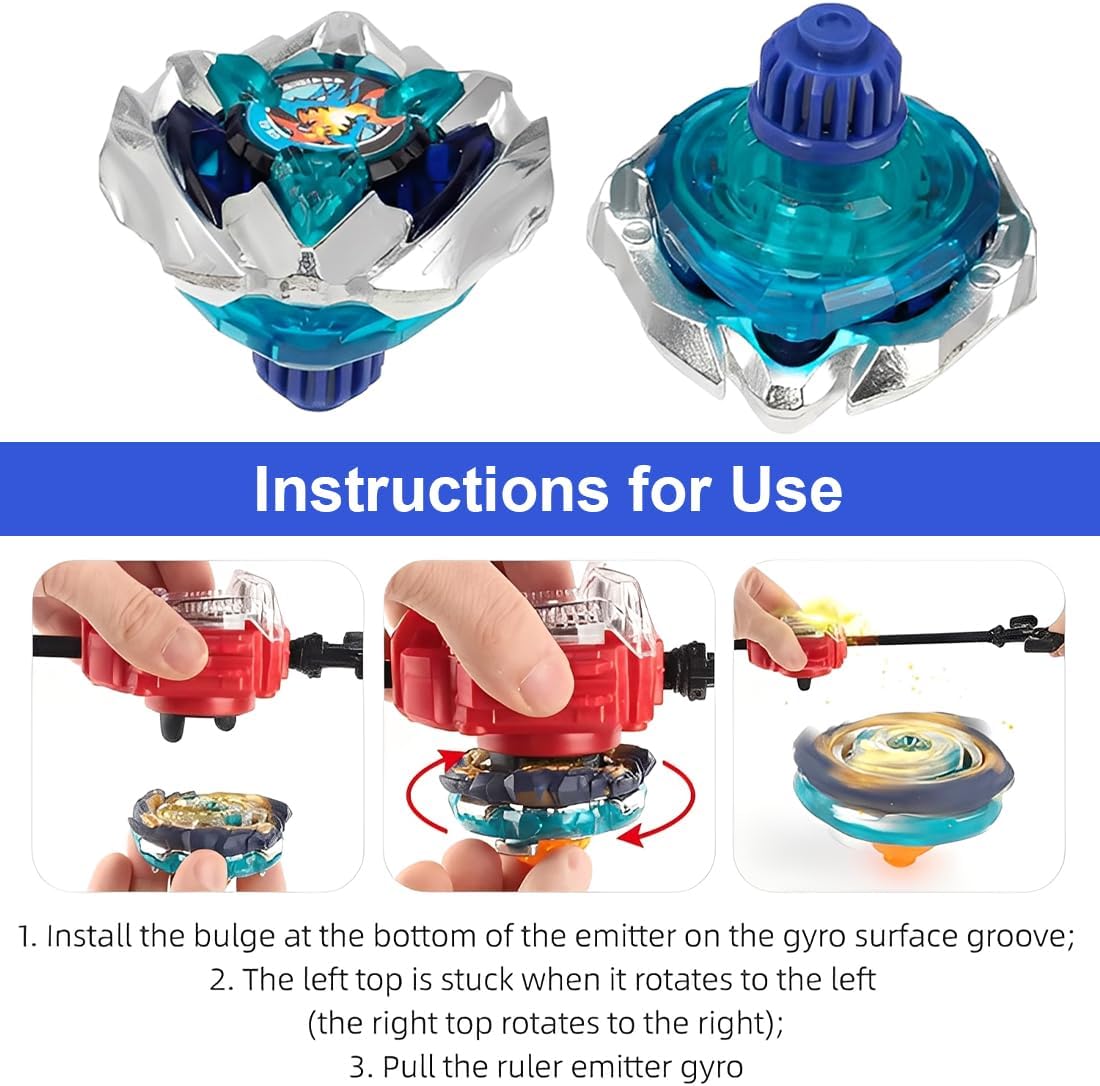 Instructions for Use

1. Install the bulge at the bottom of the emitter on the gyro surface groove;
2. The left top is stuck when it rotates to the left (the right top rotates to the right);
3. Pull the ruler emitter gyro