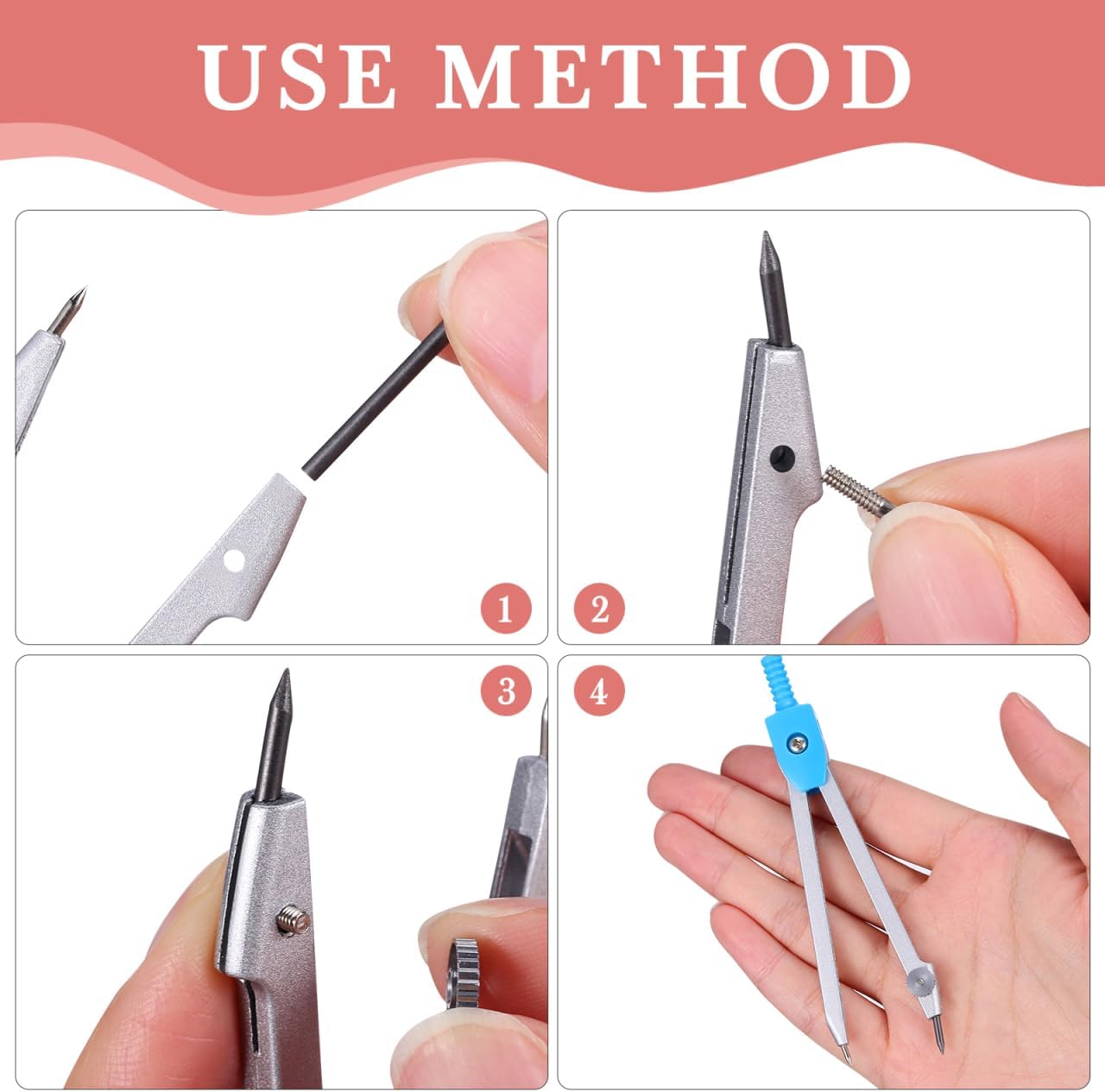 USE METHOD

1

2

3

4