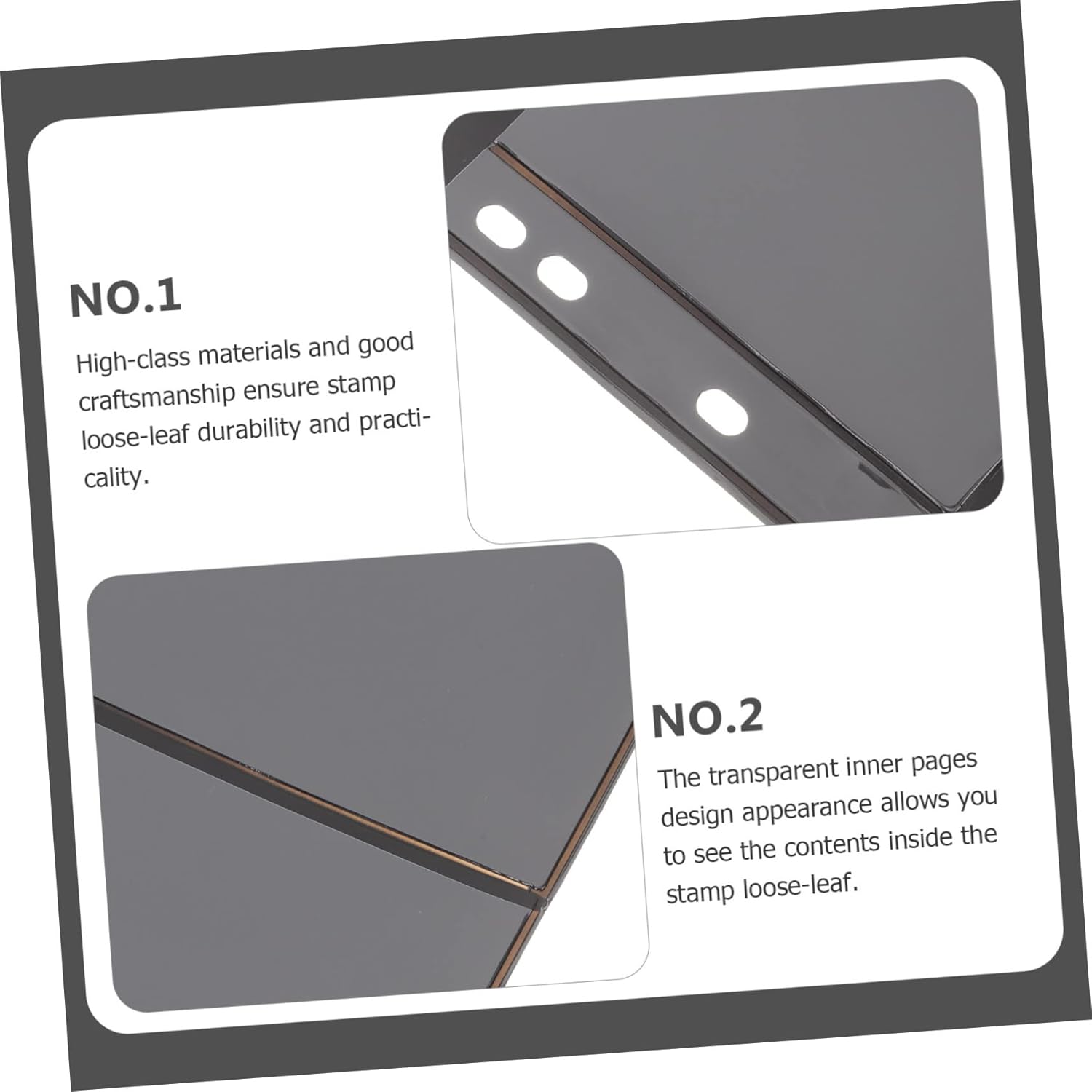 NO.1

High-class materials and good craftsmanship ensure stamp loose-leaf durability and practicality.

NO.2

The transparent inner pages design appearance allows you to see the contents inside the stamp loose-leaf.