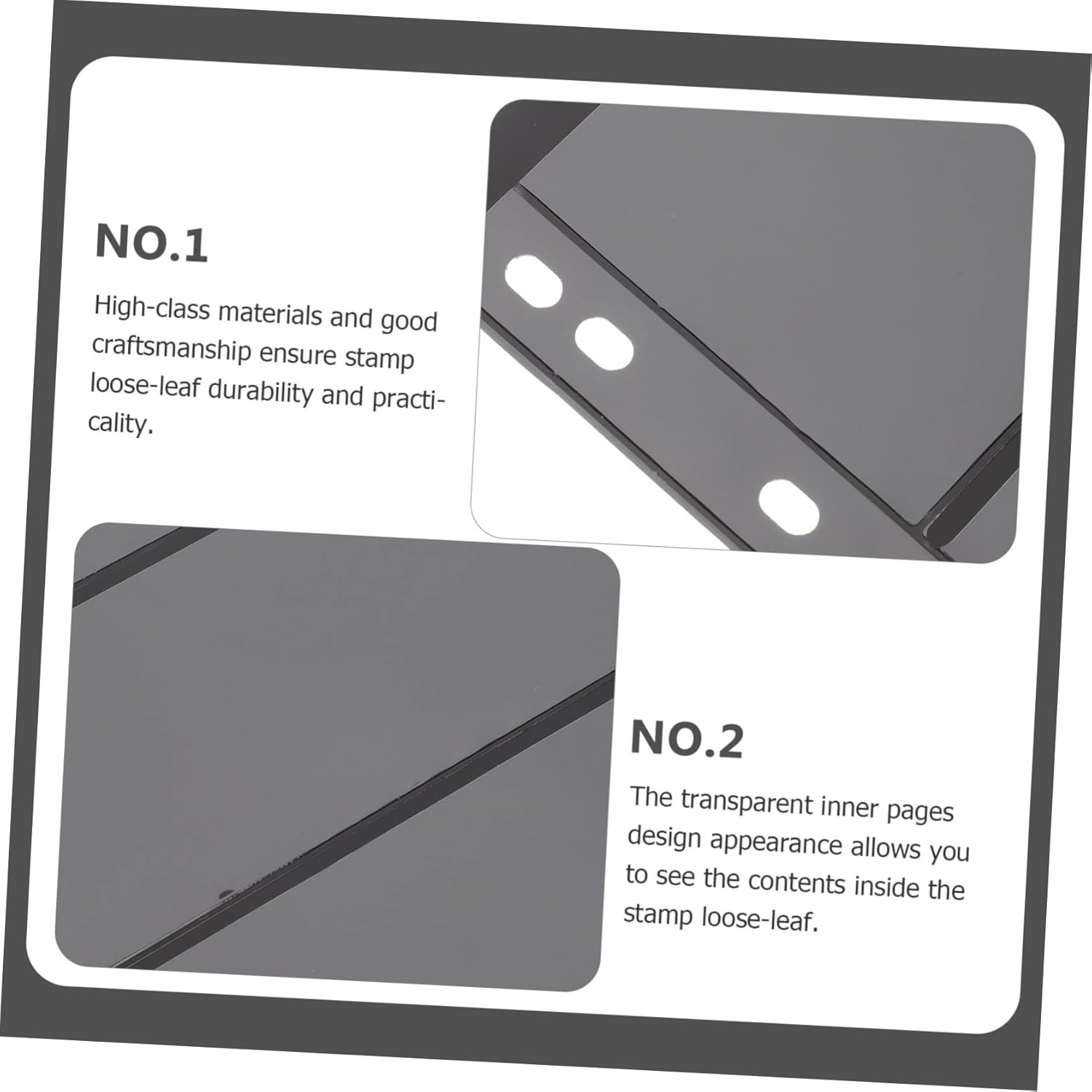 NO.1

High-class materials and good craftsmanship ensure stamp loose-leaf durability and practicality.

NO.2

The transparent inner pages design appearance allows you to see the contents inside the stamp loose-leaf.